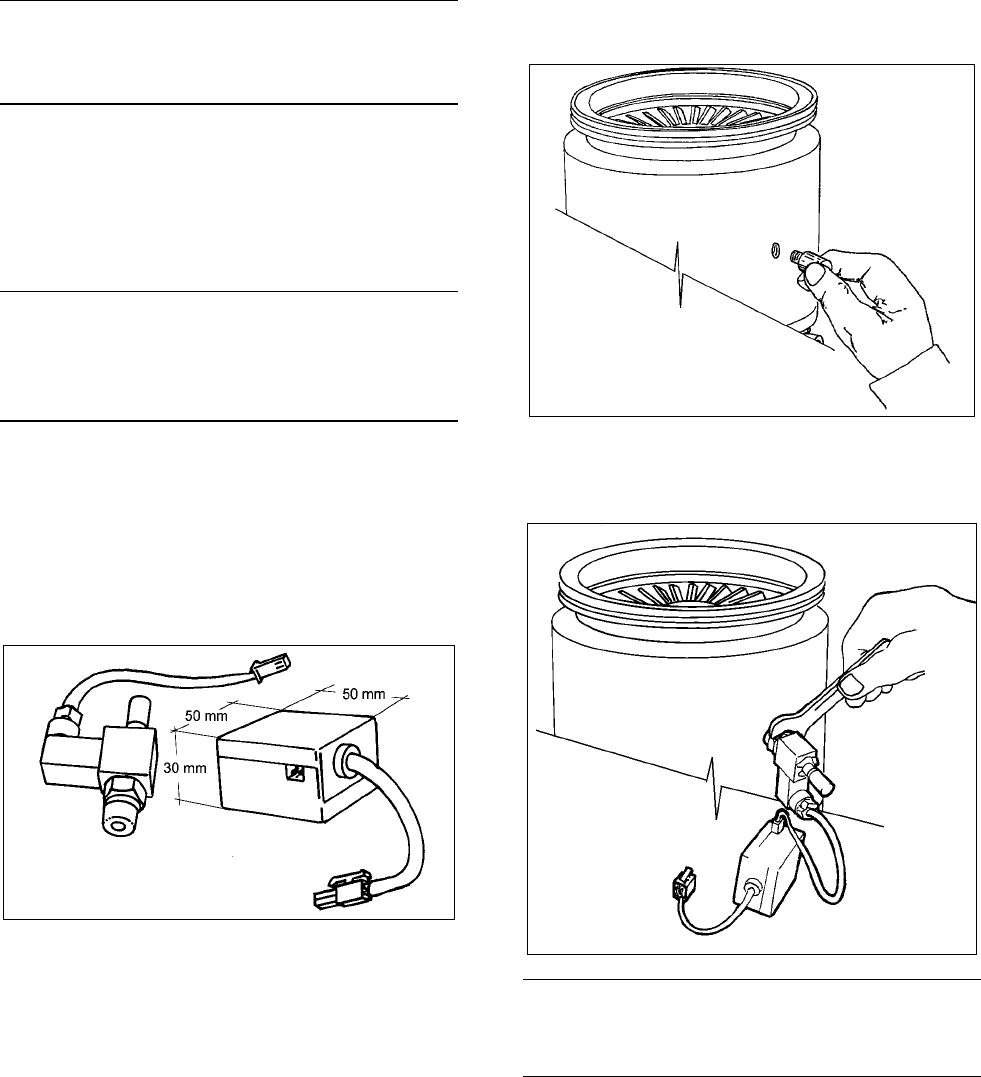 50 mm
50 mm
30 mm