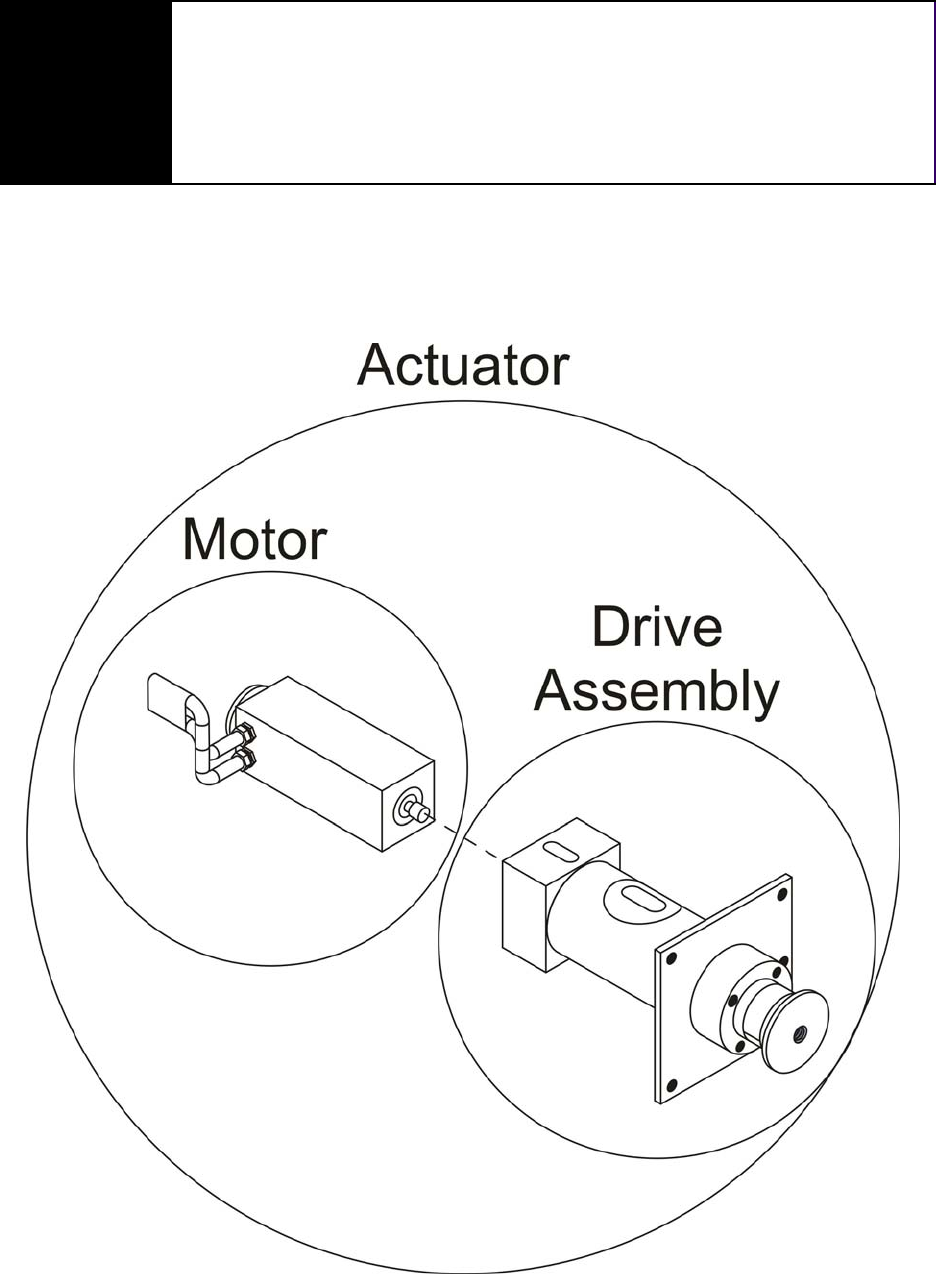 Actuator

Motor

Drive Assembly