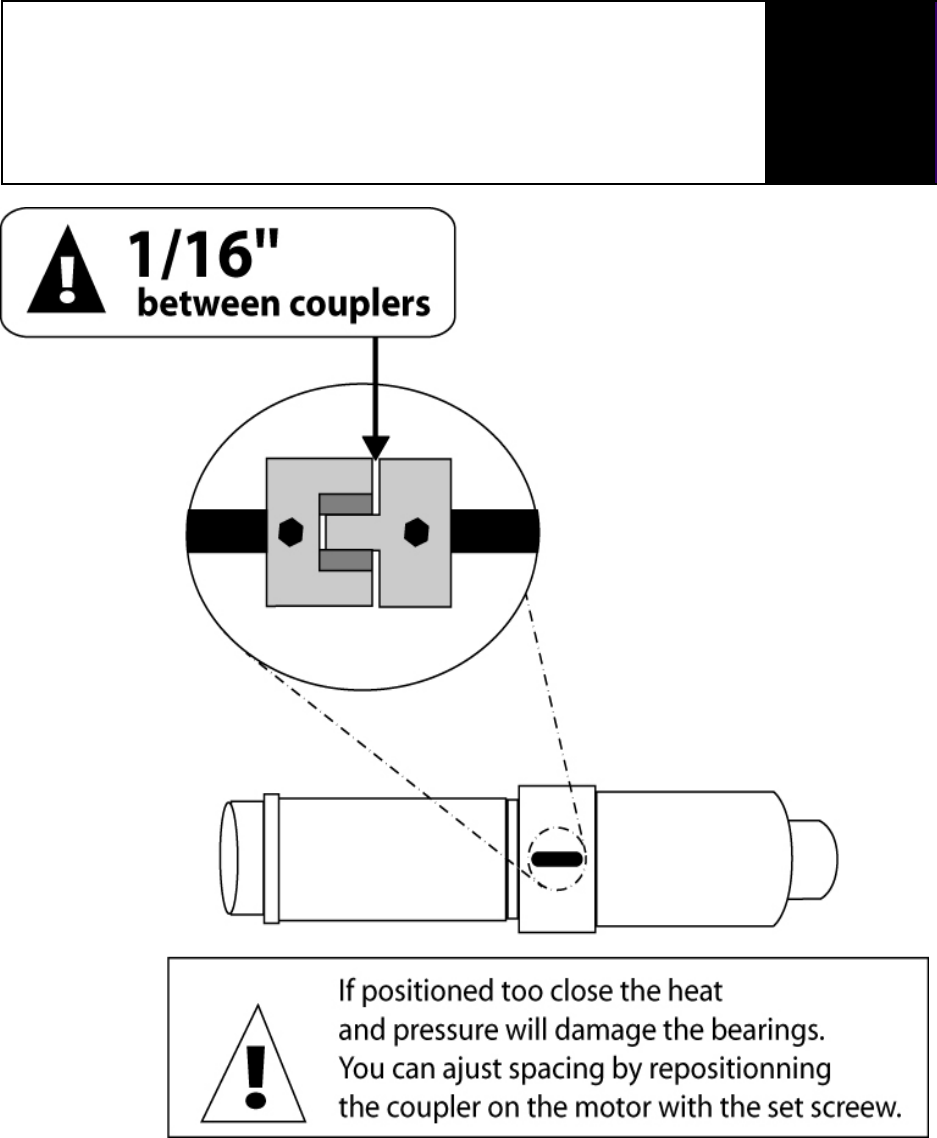 1/16"
between couplers

If positioned too close the heat and pressure will damage the bearings. You can ajust spacing by repositionning the coupler on the motor with the set screew.