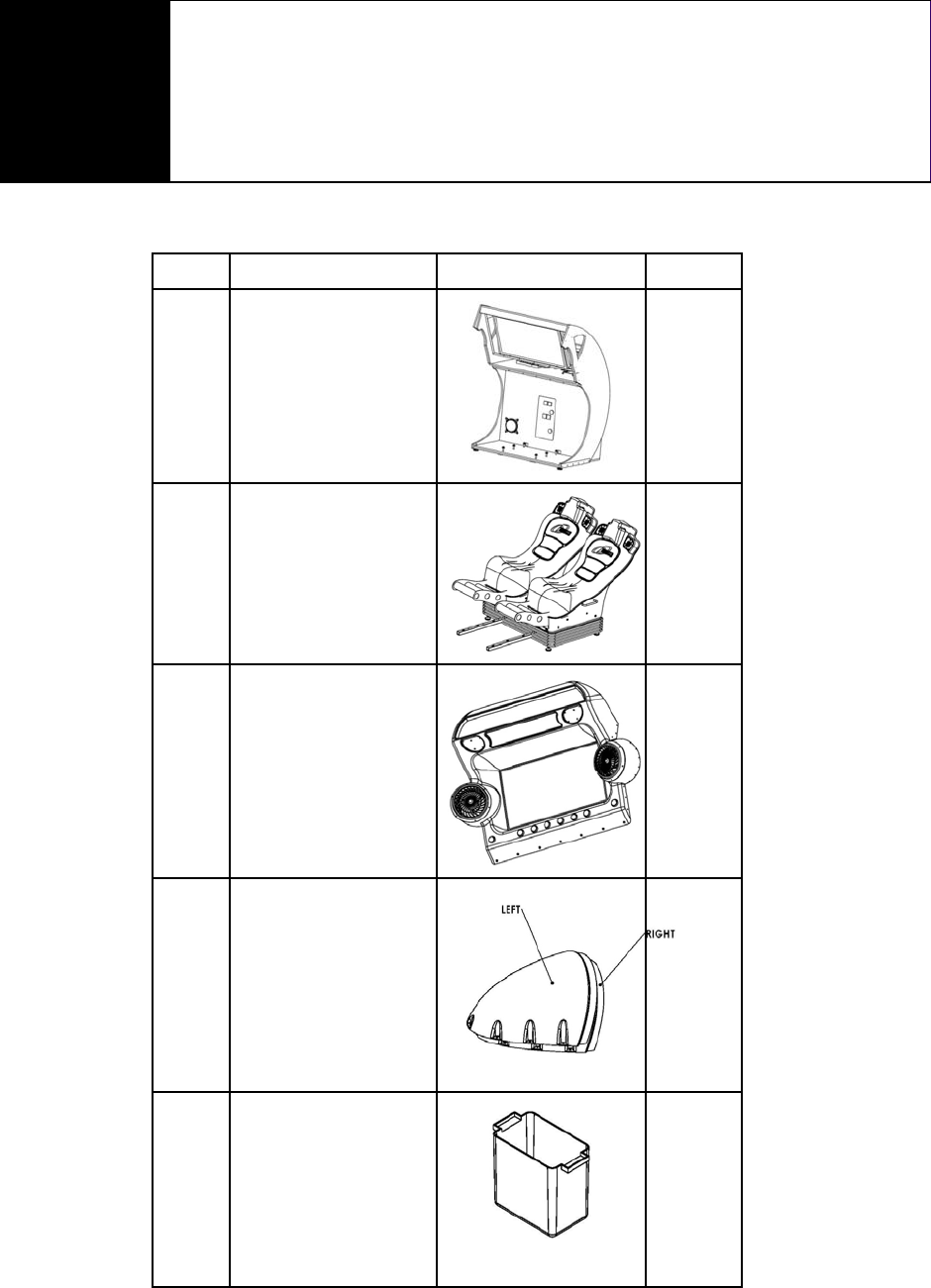 LEFT

RIGHT