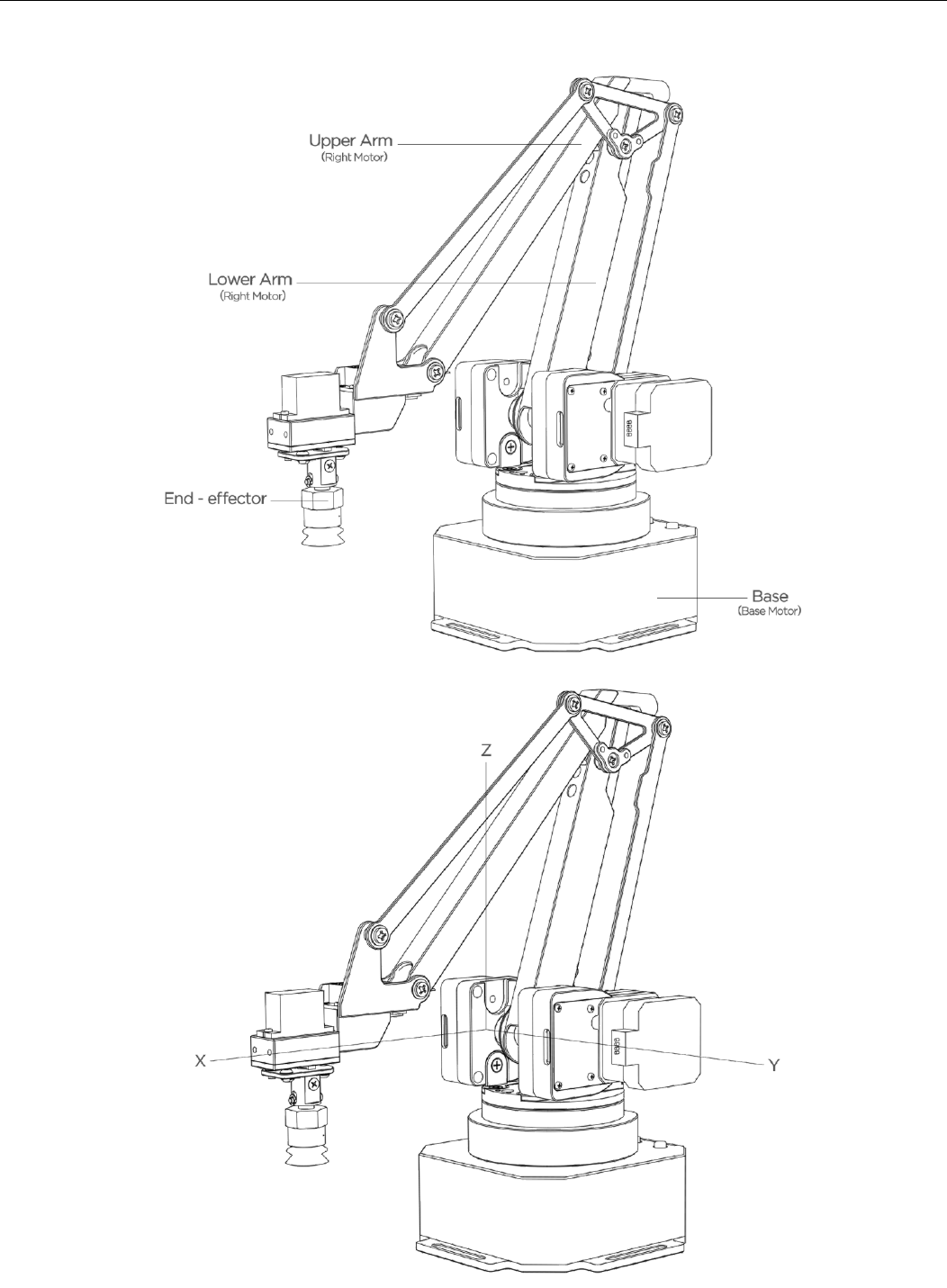 Upper Arm
(Right Motor)

Lower Arm
(Right Motor)

End - effector

Base
(Base Motor)

Z

X

Y