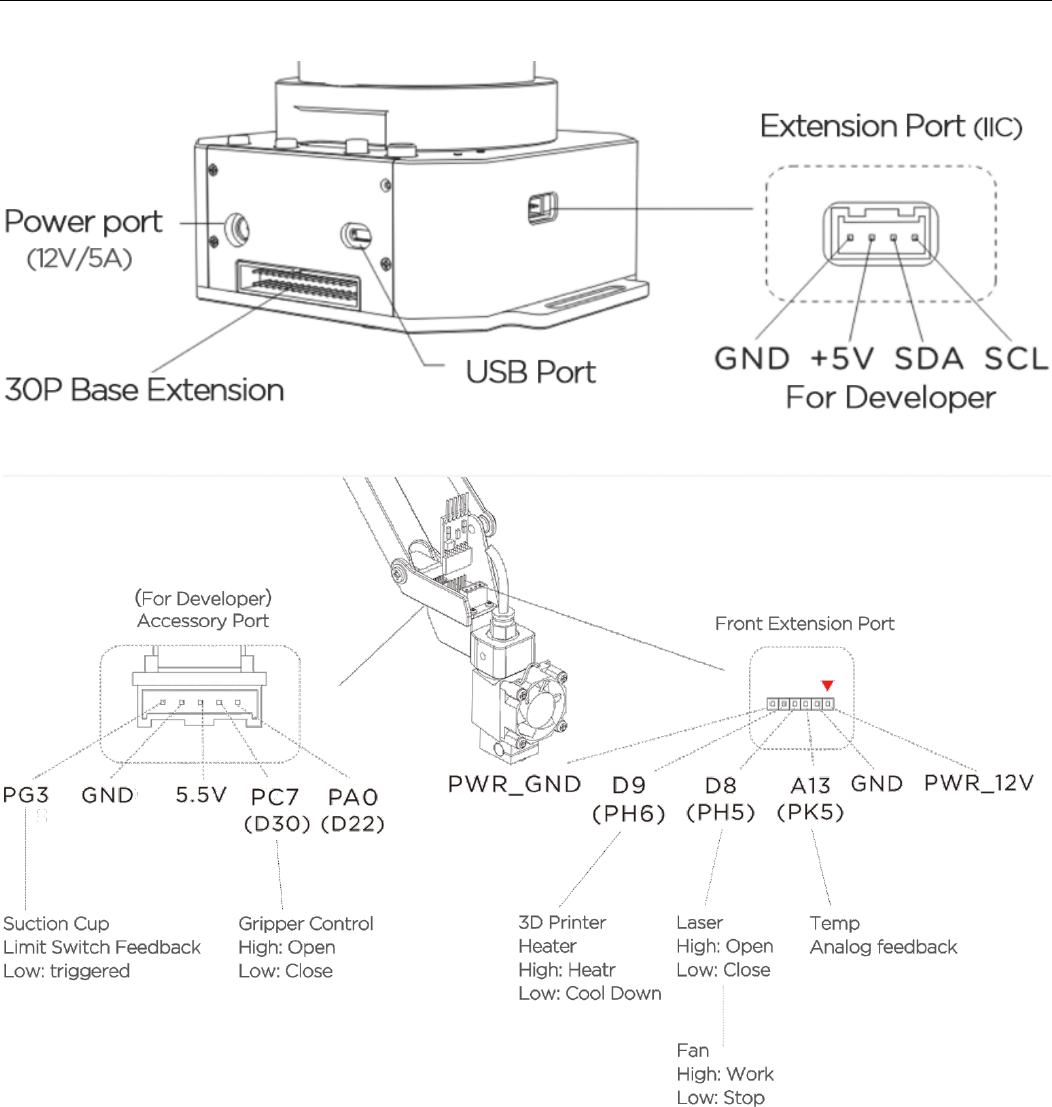 Extension Port (IIC)

Power port
(12V/5A)

30P Base Extension

USB Port

GND +5V SDA SCL
For Developer

(For Developer)
Accessory Port

Front Extension Port

PG3 GND 5.5V PC7 (D30) PA0 (D22)

PWR_GND D9 (PH6) D8 (PH5) A13 (PK5) GND PWR_12V

Suction Cup
Limit Switch Feedback
Low: triggered

Gripper Control
High: Open
Low: Close

3D Printer
Heater
High: Heatr
Low: Cool Down

Laser
High: Open
Low: Close

Temp
Analog feedback

Fan
High: Work
Low: Stop