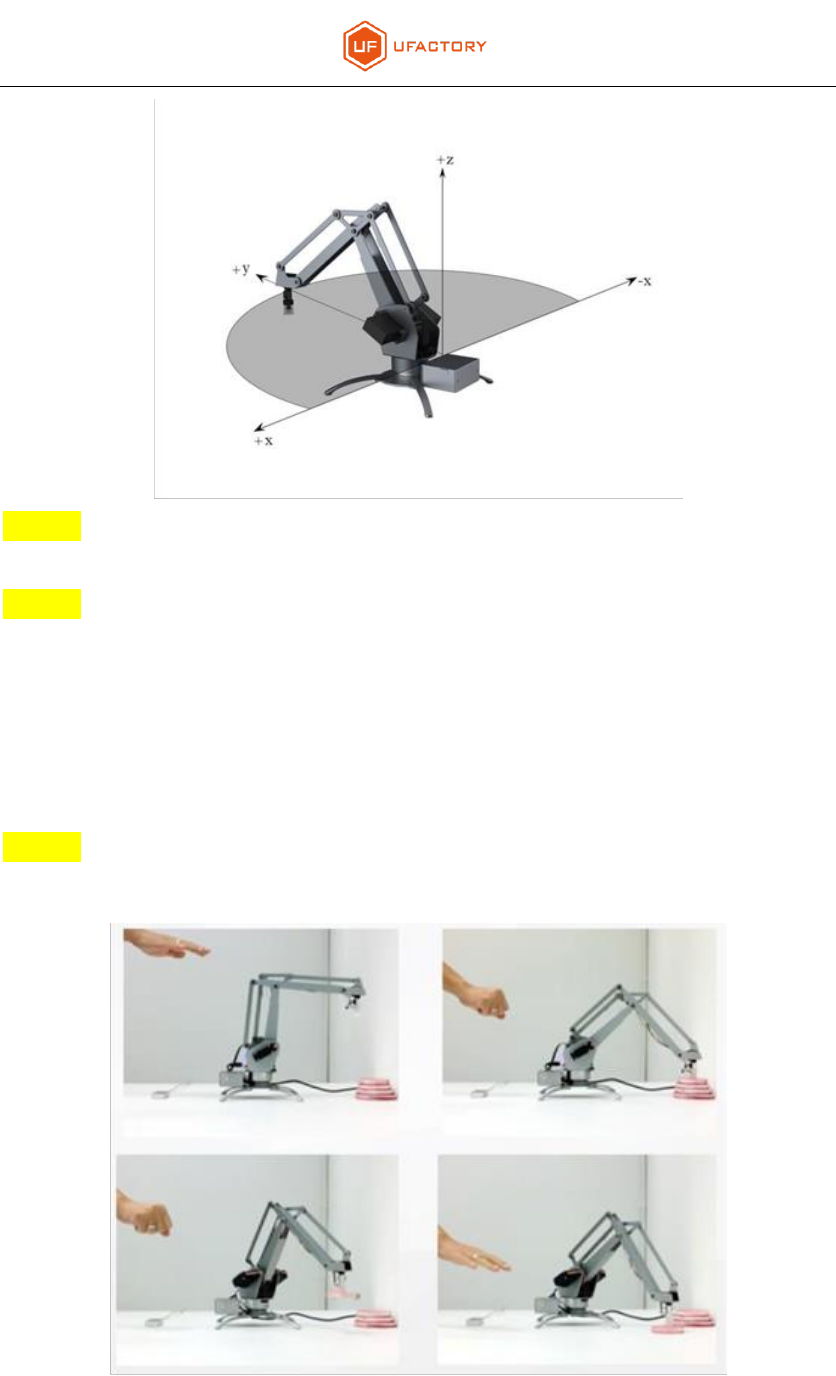 UF UFACTORY

+z

+y

-x

+x