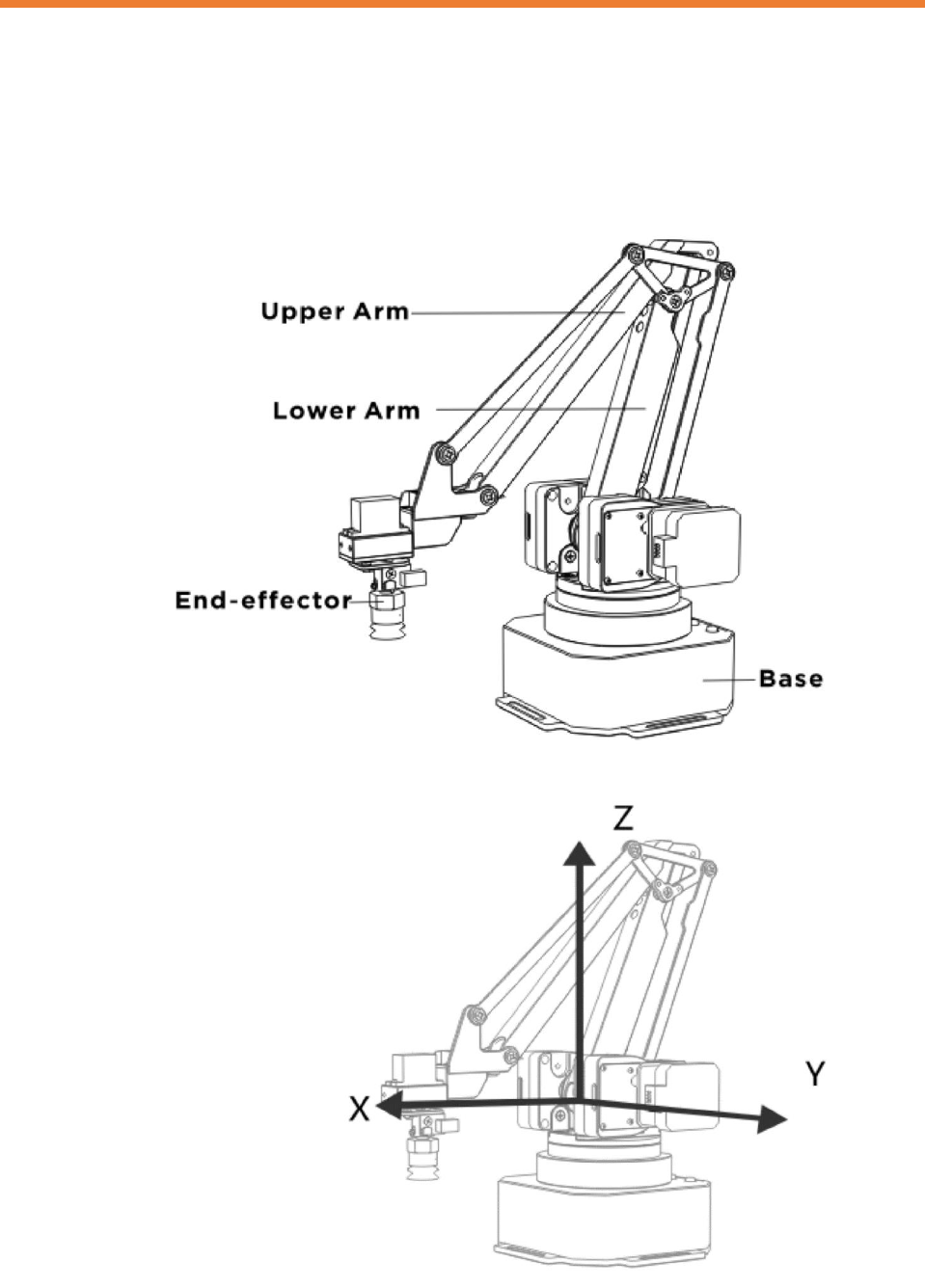 Upper Arm
Lower Arm
End-effector
Base

Z
Y
X