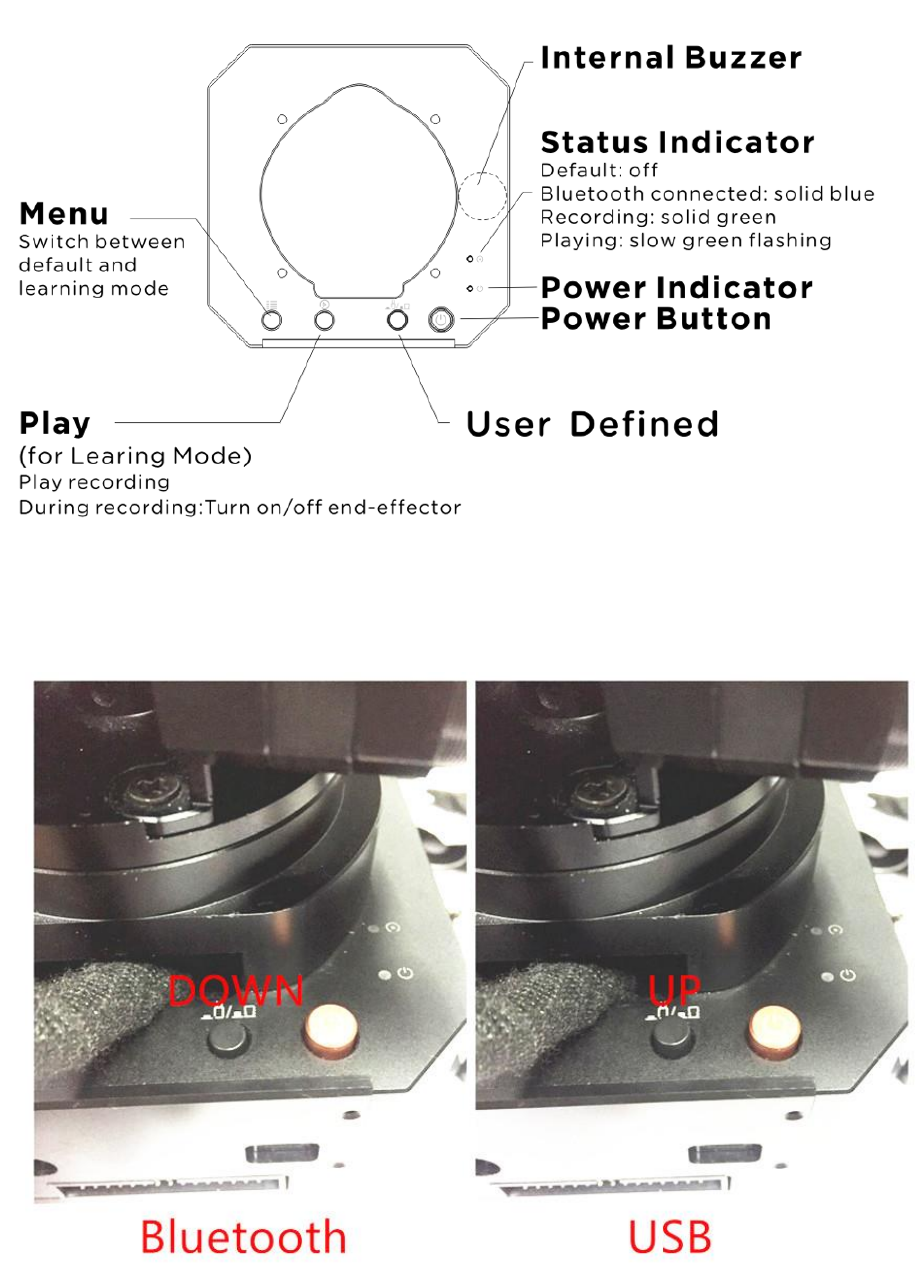 Internal Buzzer

Status Indicator
Default: off
Bluetooth connected: solid blue
Recording: solid green
Playing: slow green flashing

Menu
Switch between default and learning mode

Power Indicator
Power Button

Play
(for Learing Mode)
Play recording
During recording:Turn on/off end-effector

User Defined

DOWN

UP

Bluetooth

USB