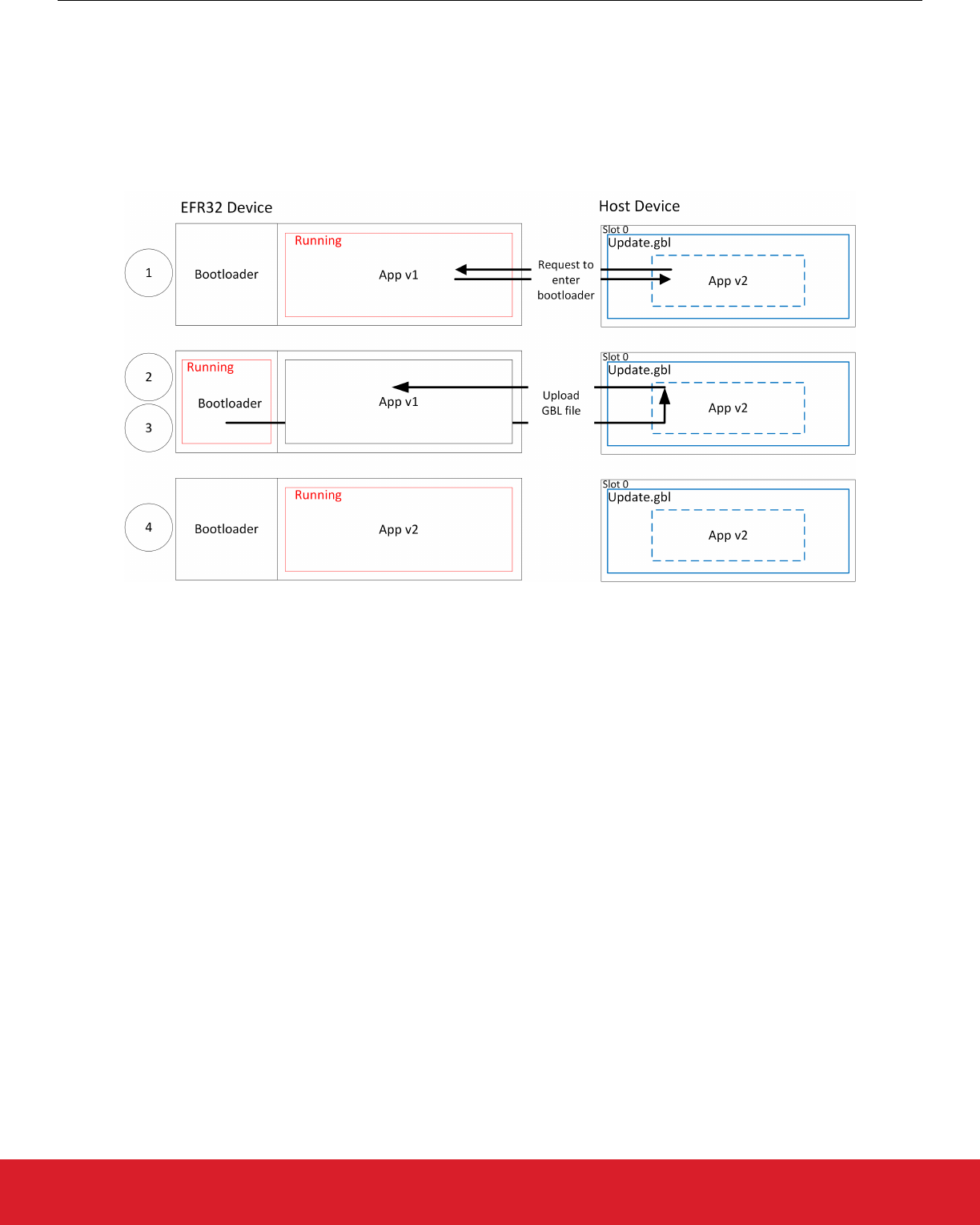 EFR32 Device

Host Device

1

Bootloader

Running

App v1

Request to enter bootloader

Slot 0

Update.gbl

App v2

2

3

Running

Bootloader

App v1

Upload GBL file

Slot 0

Update.gbl

App v2

4

Bootloader

Running

App v2

Slot 0

Update.gbl

App v2