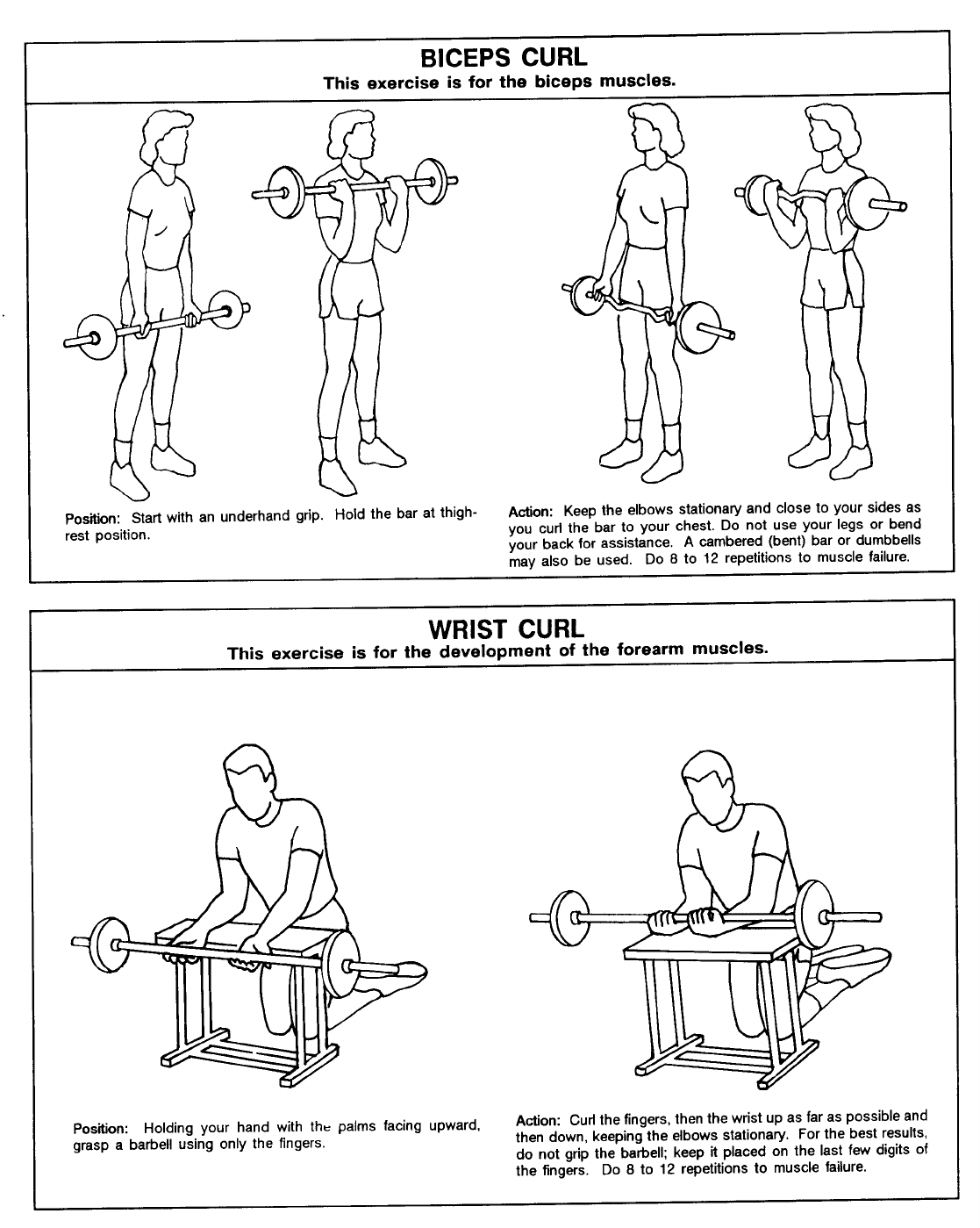 BICEPS CURL
This exercise is for the biceps muscles.

Position: Start with an underhand grip. Hold the bar at thigh-rest position.

Action: Keep the elbows stationary and close to your sides as you curl the bar to your chest. Do not use your legs or bend your back for assistance. A cambered (bent) bar or dumbbells may also be used. Do 8 to 12 repetitions to muscle failure.

WRIST CURL
This exercise is for the development of the forearm muscles.

Position: Holding your hand with the palms facing upward, grasp a barbell using only the fingers.

Action: Curl the fingers, then the wrist up as far as possible and then down, keeping the elbows stationary. For the best results, do not grip the barbell; keep it placed on the last few digits of the fingers. Do 8 to 12 repetitions to muscle failure.