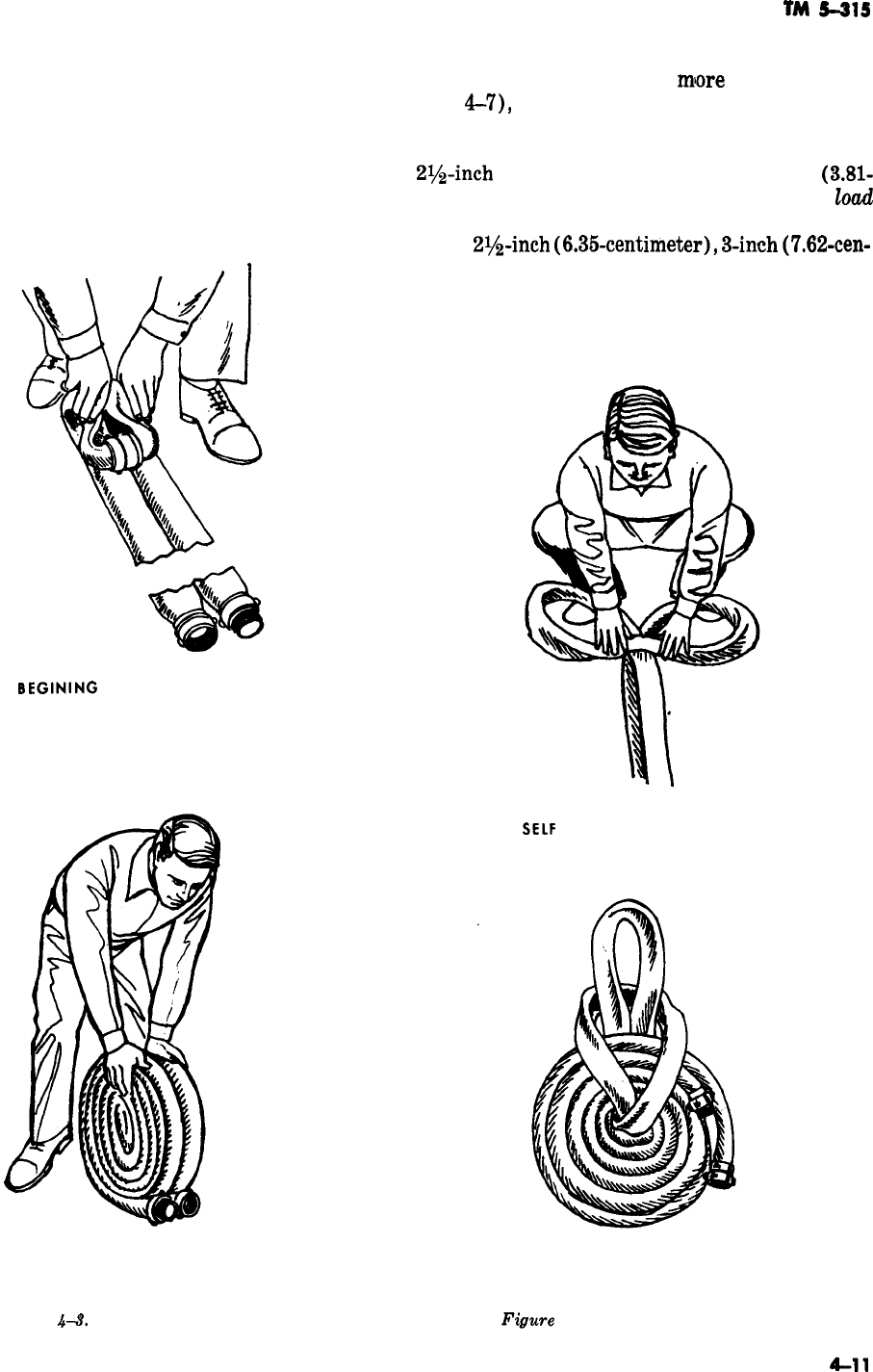 TM 5-315

more

4-7),

2½-inch (3.81-

load

2½-inch (6.35-centimeter), 3-inch (7.62-cen-

BEGINING

SELF

4-3.

Figure

4-11