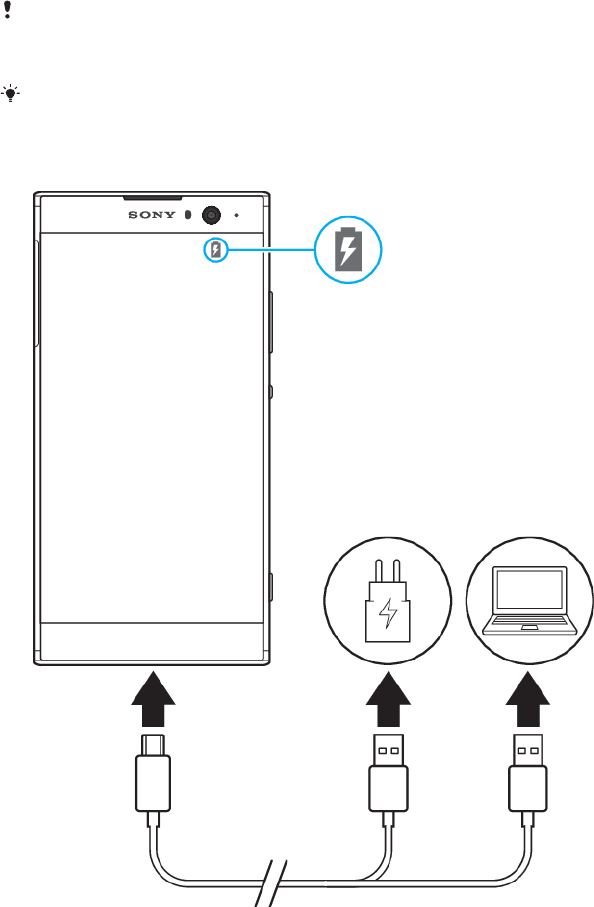 SONY