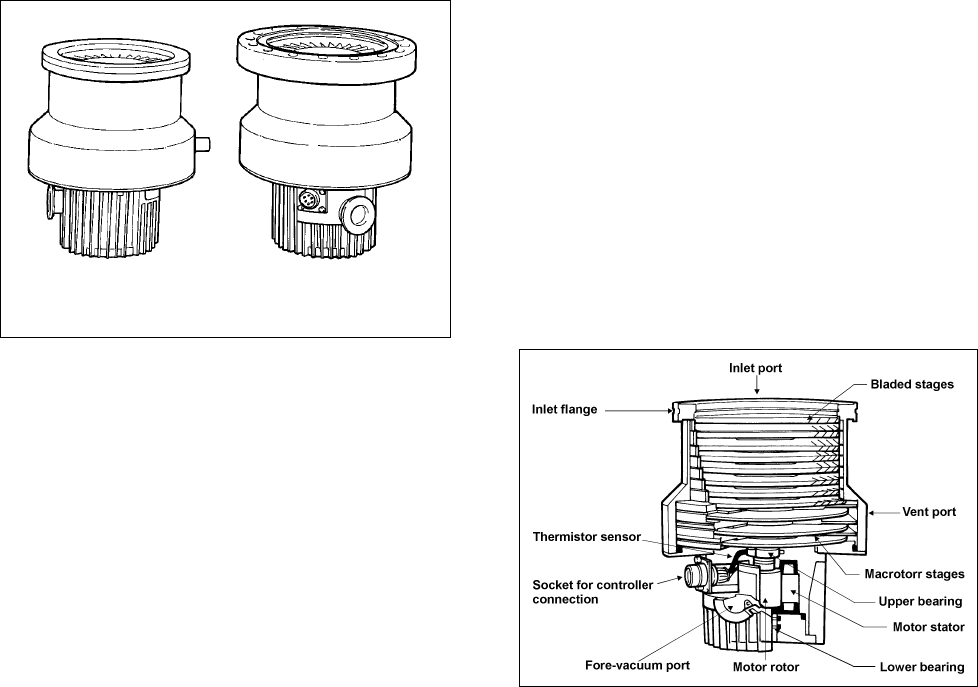 Inlet port
Bladed stages
Inlet flange
Vent port
Thermistor sensor
Macrotorr stages
Socket for controller connection
Upper bearing
Motor stator
Fore-vacuum port
Motor rotor
Lower bearing