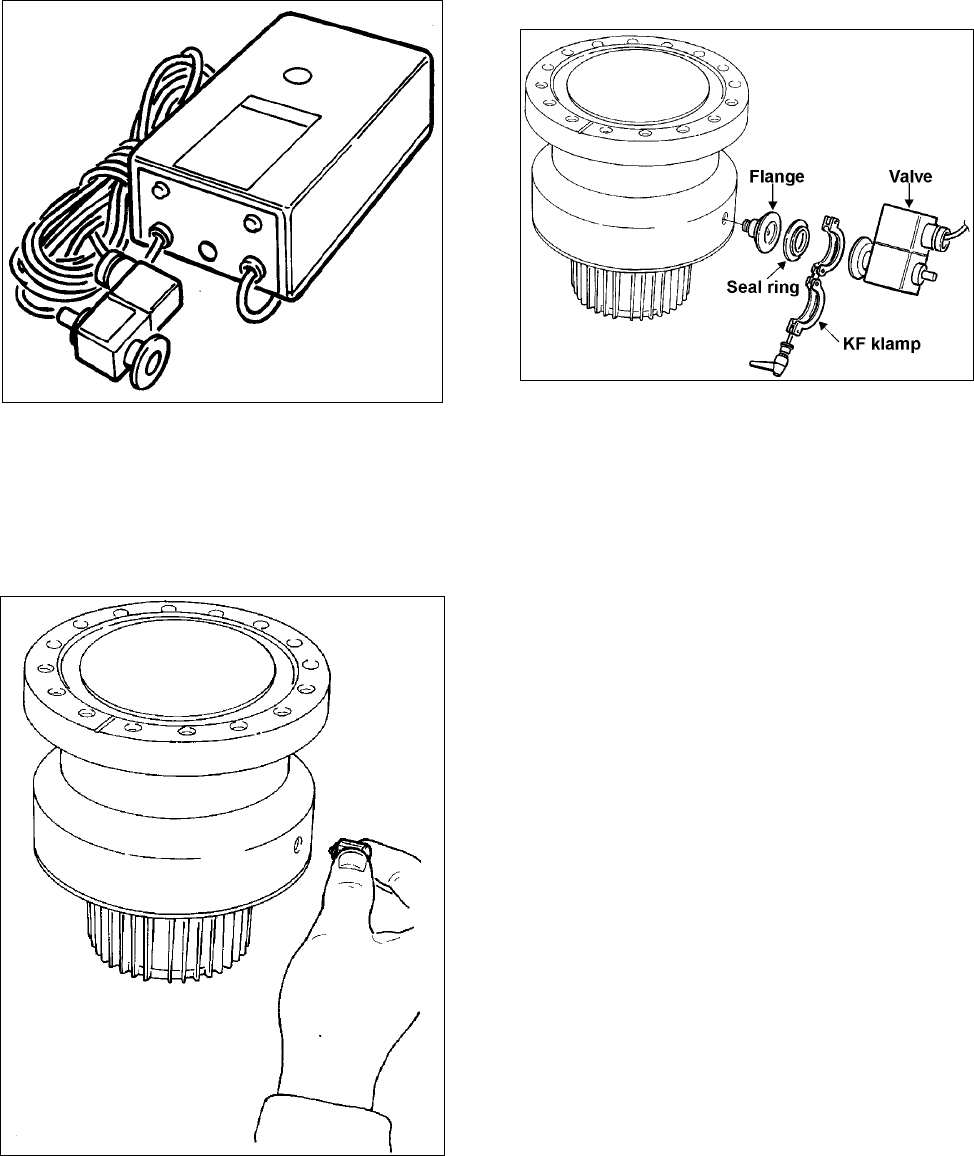 Flange
Valve
Seal ring
KF klamp