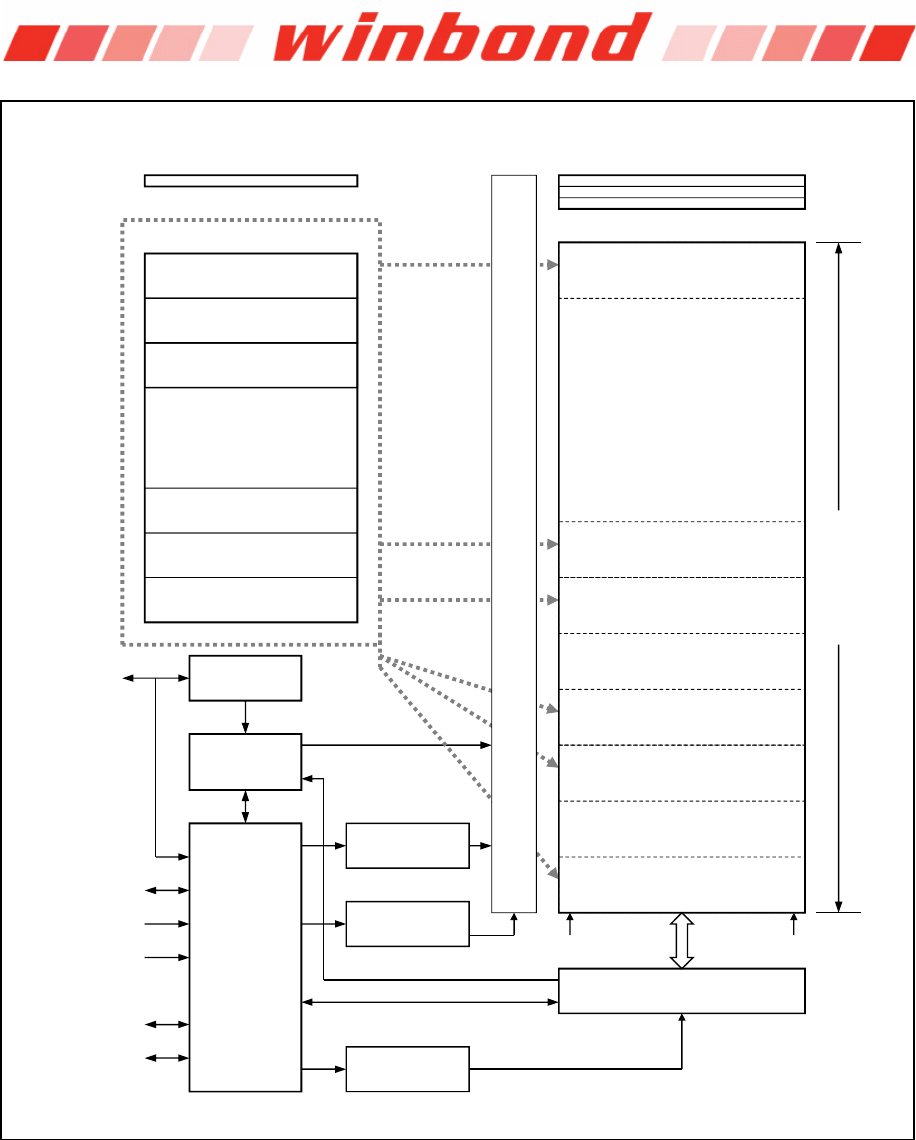 winbond