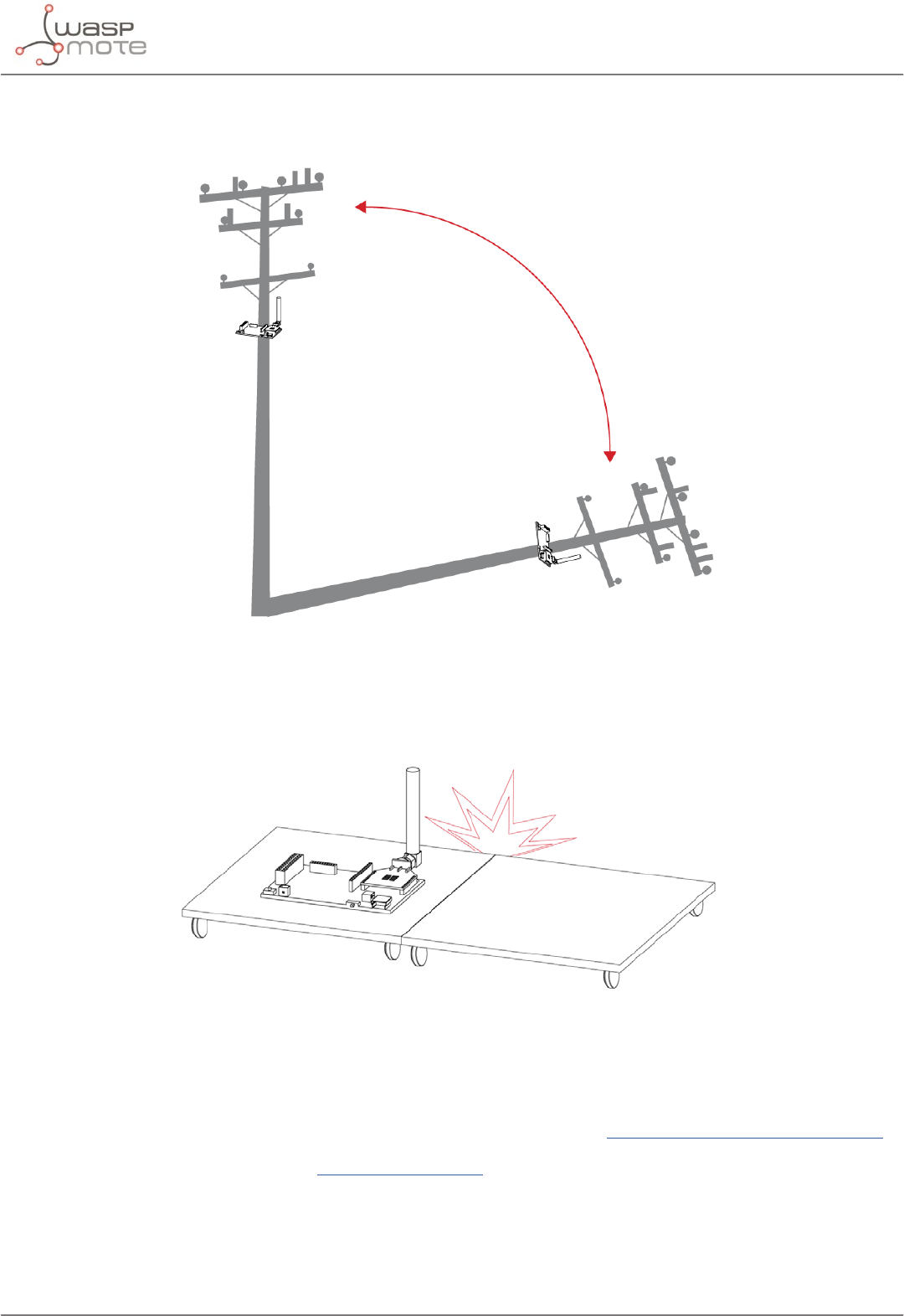 wasp mote