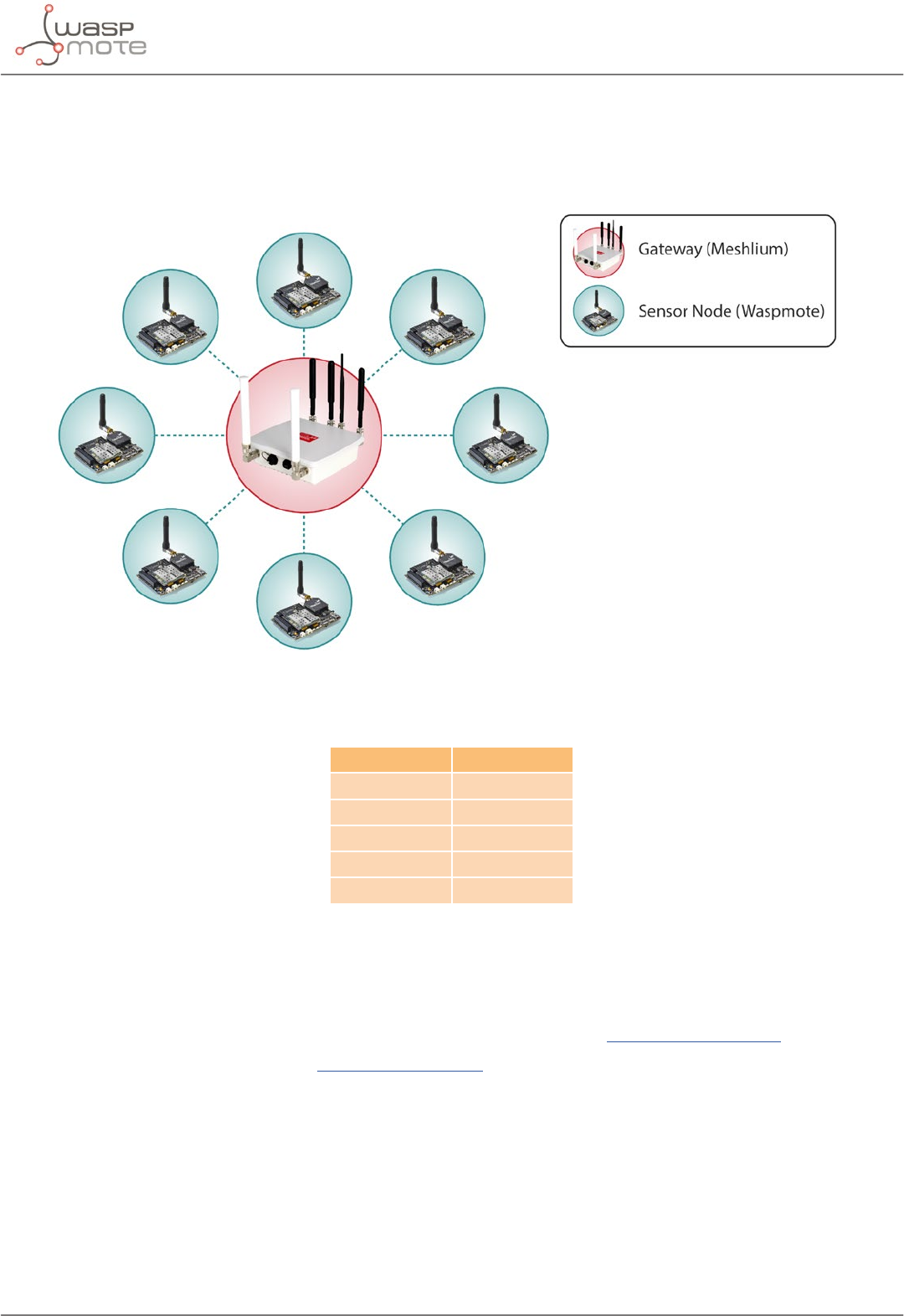 wasp mote

Gateway (Meshlium)

Sensor Node (Waspmote)