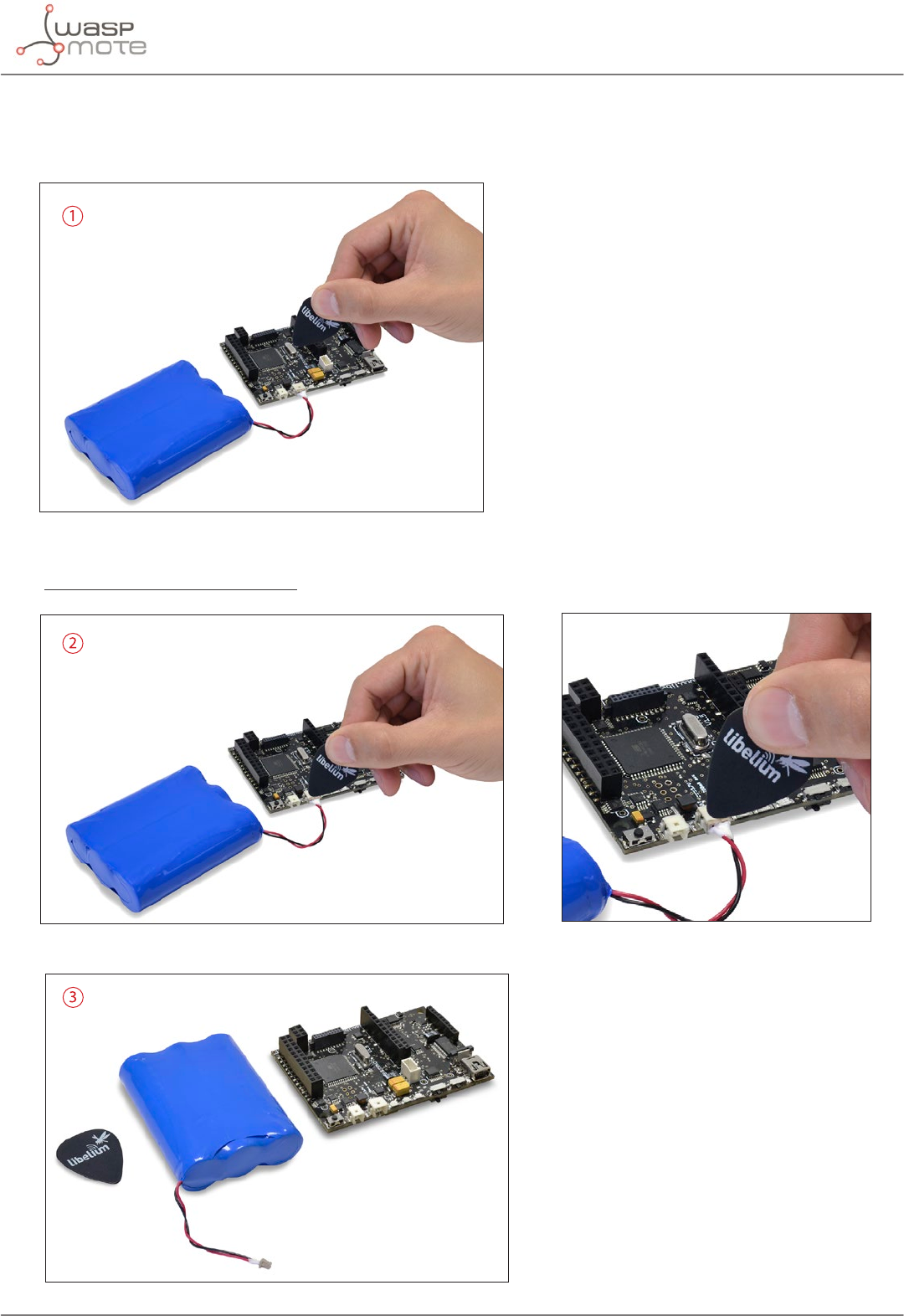 wasp mote

①

libelium

②

libelium

libelium

③

libelium