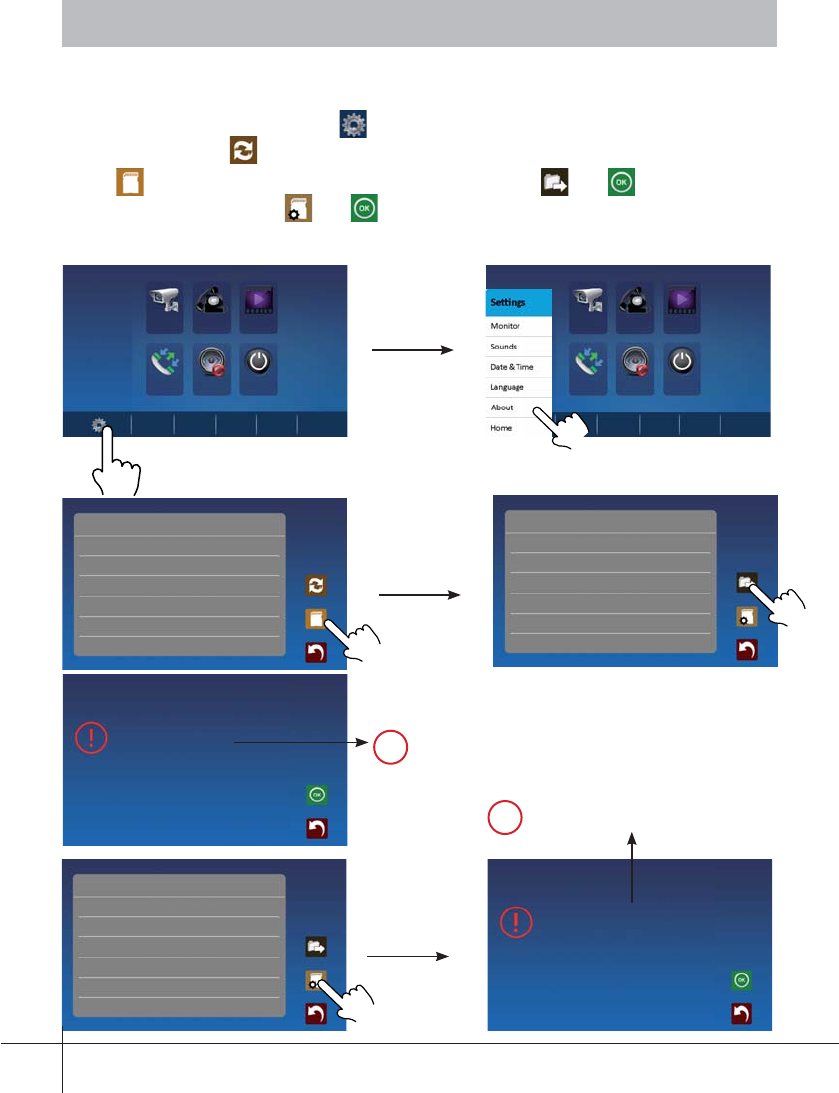 Settings
Monitor
Sounds
Date & Time
Language
About
Home