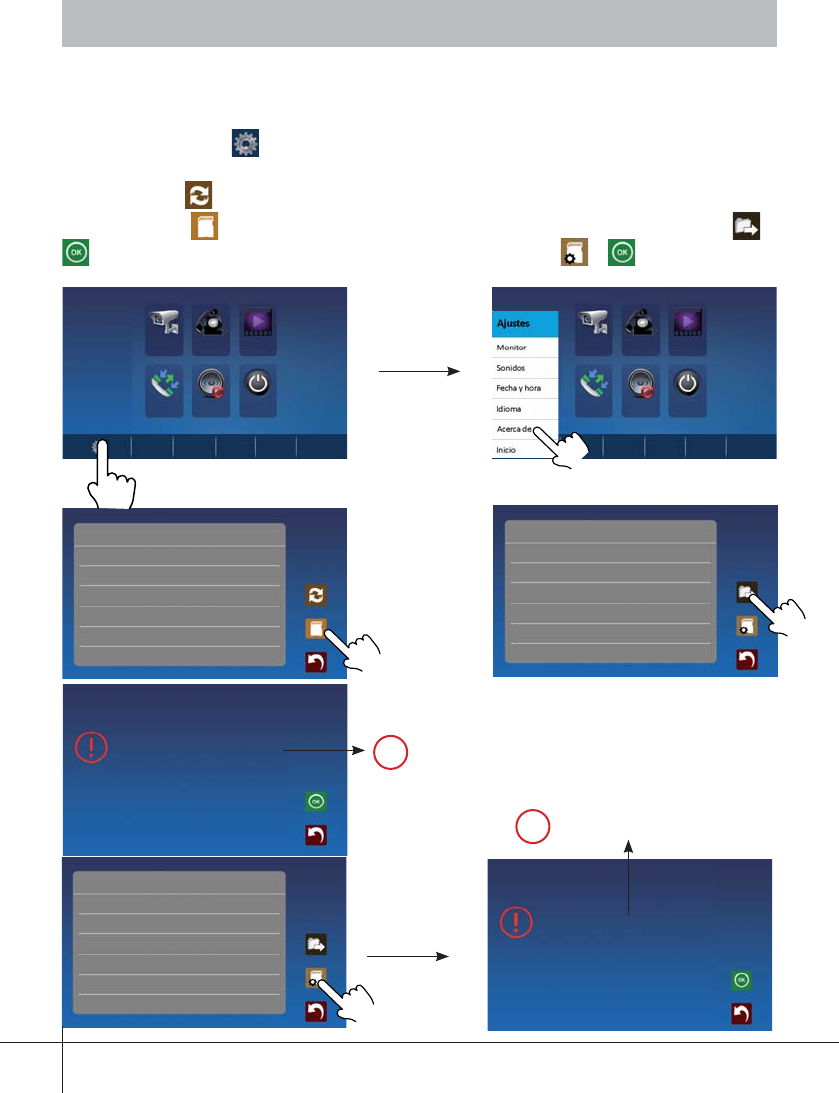 Ajustes
Monitor
Sonidos
Fecha y hora
Idioma
Acerca de
Inicio