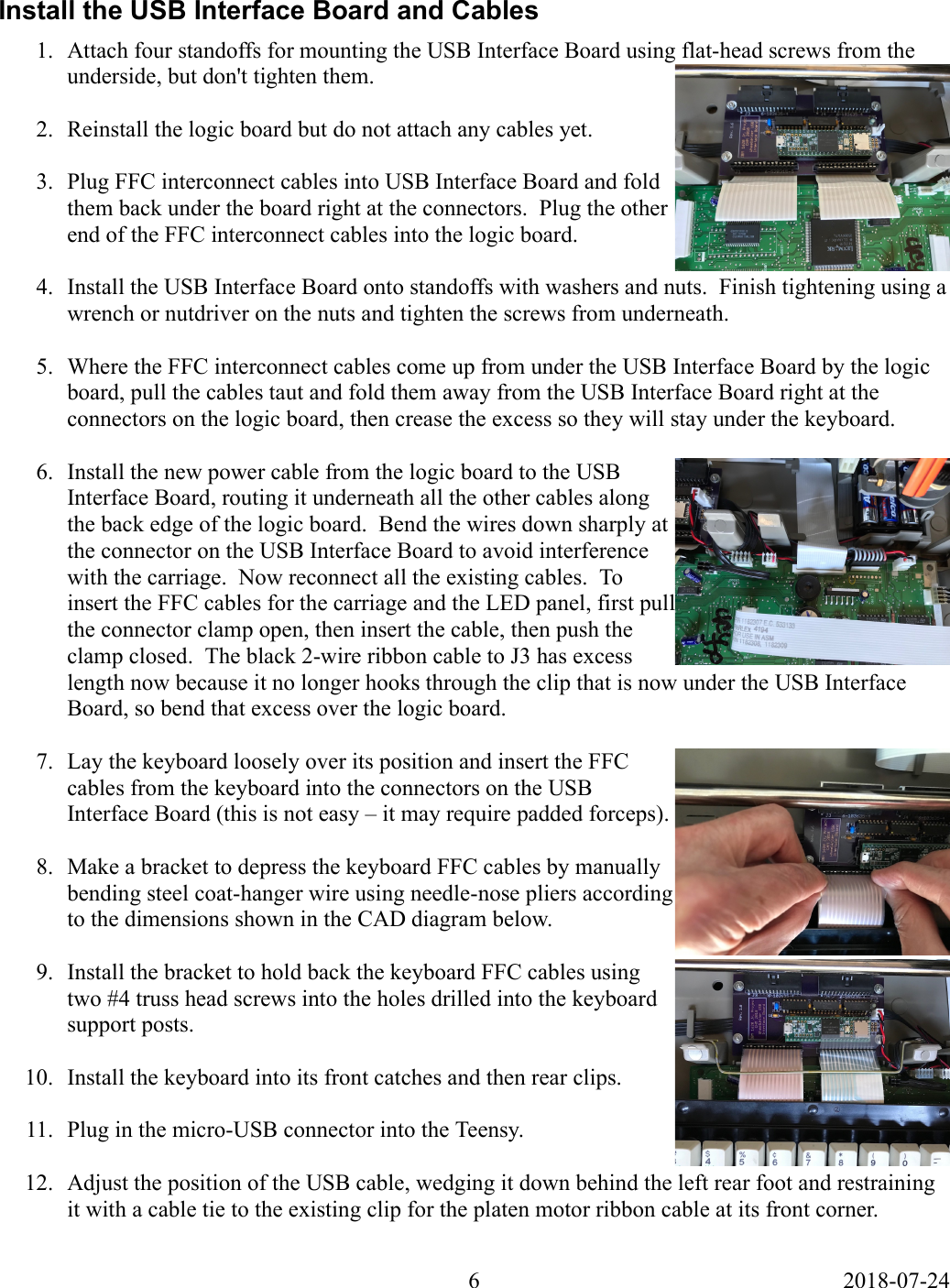 Install the USB Interface Board and Cables

1. Attach four standoffs for mounting the USB Interface Board using flat-head screws from the underside, but don't tighten them.

2. Reinstall the logic board but do not attach any cables yet.

3. Plug FFC interconnect cables into USB Interface Board and fold them back under the board right at the connectors. Plug the other end of the FFC interconnect cables into the logic board.

4. Install the USB Interface Board onto standoffs with washers and nuts. Finish tightening using a wrench or nutdriver on the nuts and tighten the screws from underneath.

5. Where the FFC interconnect cables come up from under the USB Interface Board by the logic board, pull the cables taut and fold them away from the USB Interface Board right at the connectors on the logic board, then crease the excess so they will stay under the keyboard.

6. Install the new power cable from the logic board to the USB Interface Board, routing it underneath all the other cables along the back edge of the logic board. Bend the wires down sharply at the connector on the USB Interface Board to avoid interference with the carriage. Now reconnect all the existing cables. To insert the FFC cables for the carriage and the LED panel, first pull the connector clamp open, then insert the cable, then push the clamp closed. The black 2-wire ribbon cable to J3 has excess length now because it no longer hooks through the clip that is now under the USB Interface Board, so bend that excess over the logic board.

7. Lay the keyboard loosely over its position and insert the FFC cables from the keyboard into the connectors on the USB Interface Board (this is not easy – it may require padded forceps).

8. Make a bracket to depress the keyboard FFC cables by manually bending steel coat-hanger wire using needle-nose pliers according to the dimensions shown in the CAD diagram below.

9. Install the bracket to hold back the keyboard FFC cables using two #4 truss head screws into the holes drilled into the keyboard support posts.

10. Install the keyboard into its front catches and then rear clips.

11. Plug in the micro-USB connector into the Teensy.

12. Adjust the position of the USB cable, wedging it down behind the left rear foot and restraining it with a cable tie to the existing clip for the platen motor ribbon cable at its front corner.

6 2018-07-24