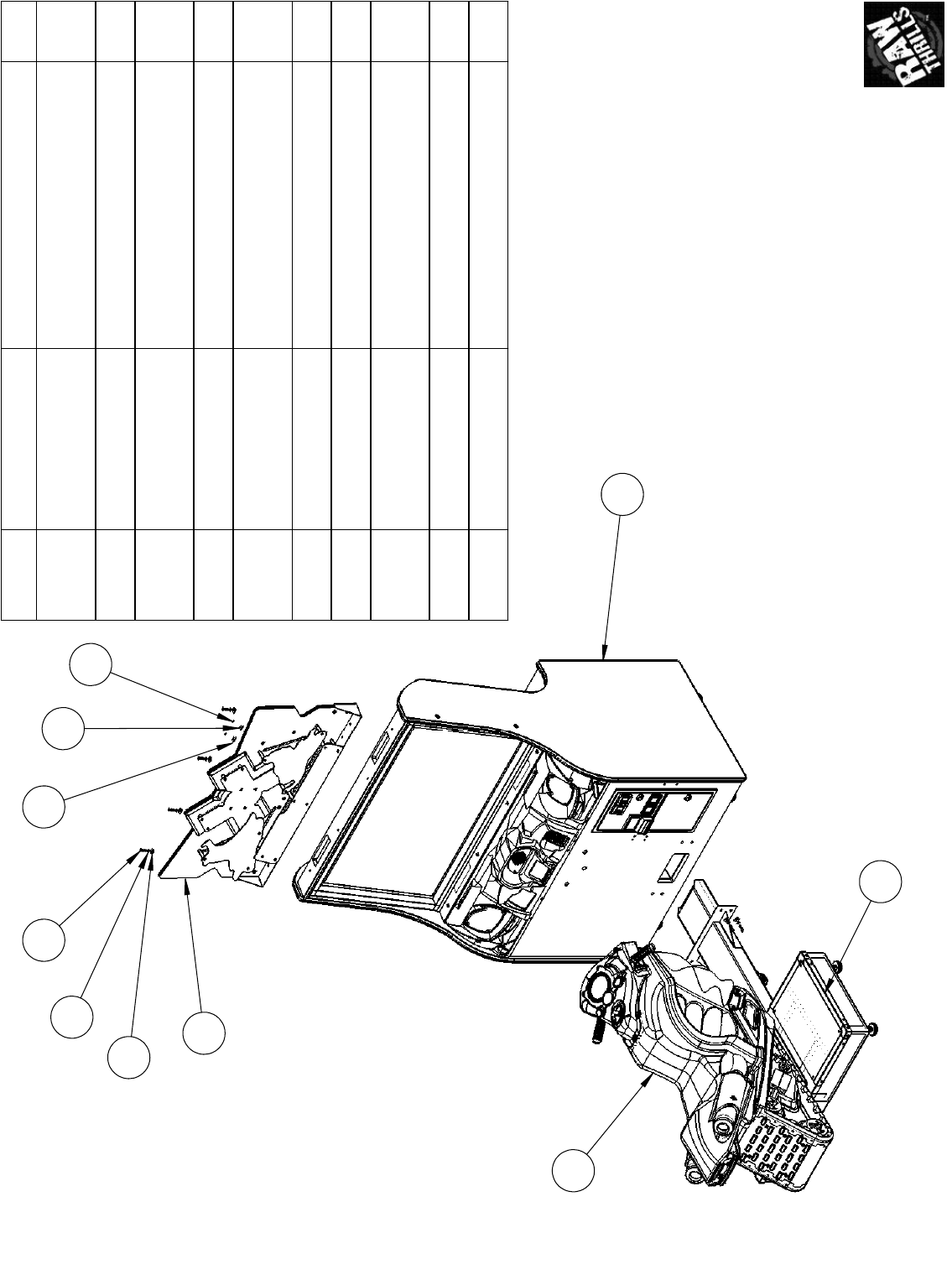 RAW THRILLS