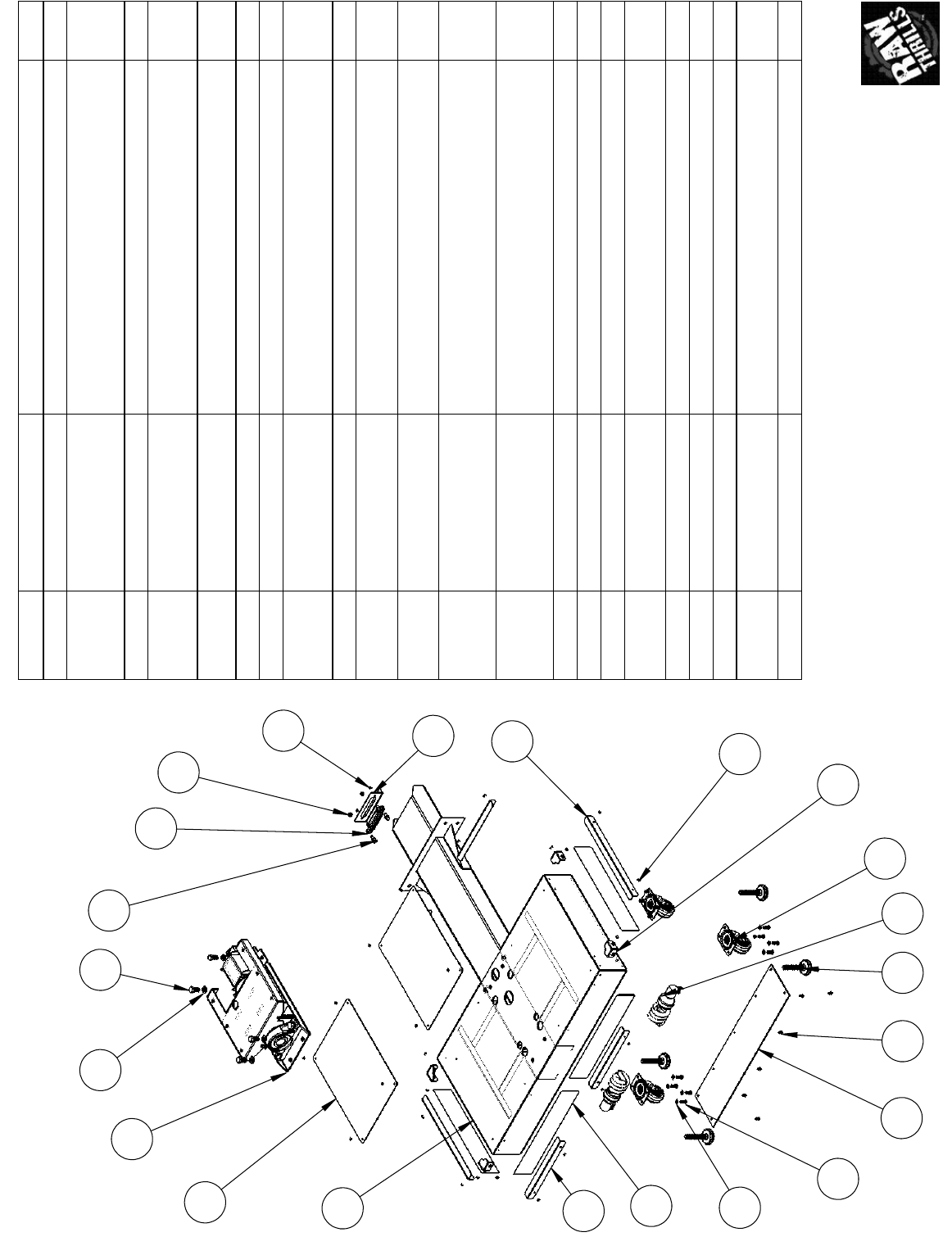 RAW THRILLS