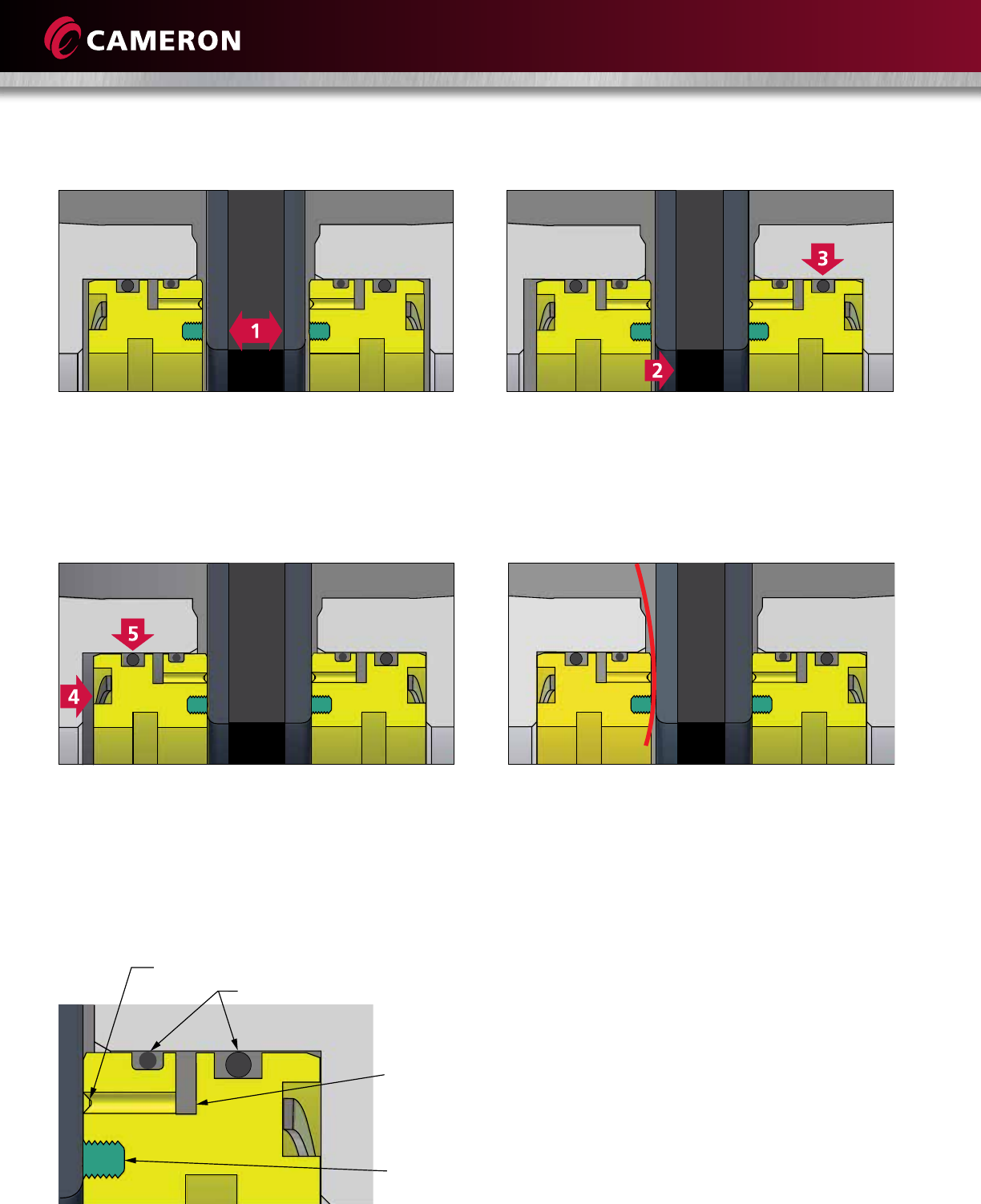 CAMERON

1

3

2

5

4