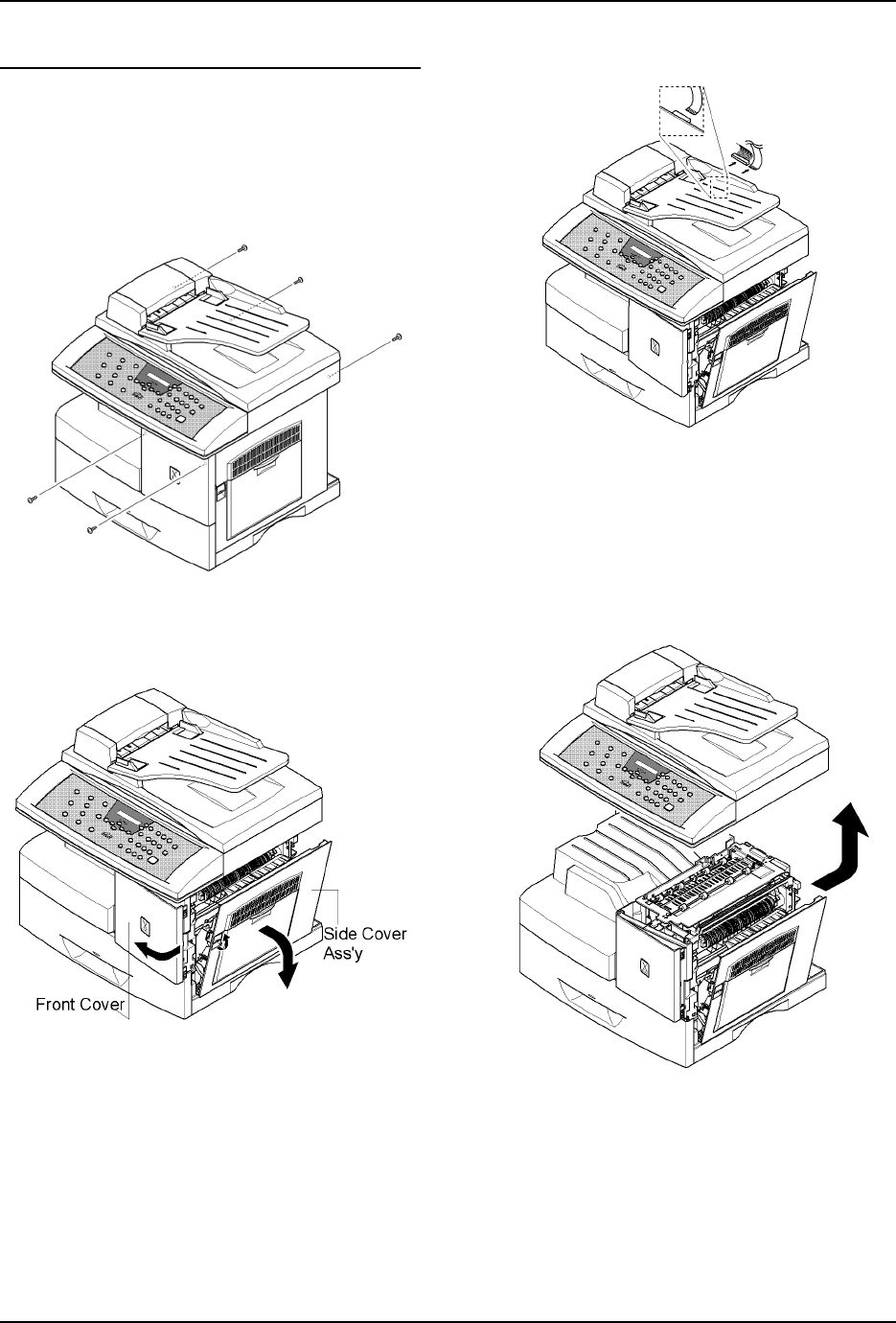 Side Cover Ass'y

Front Cover