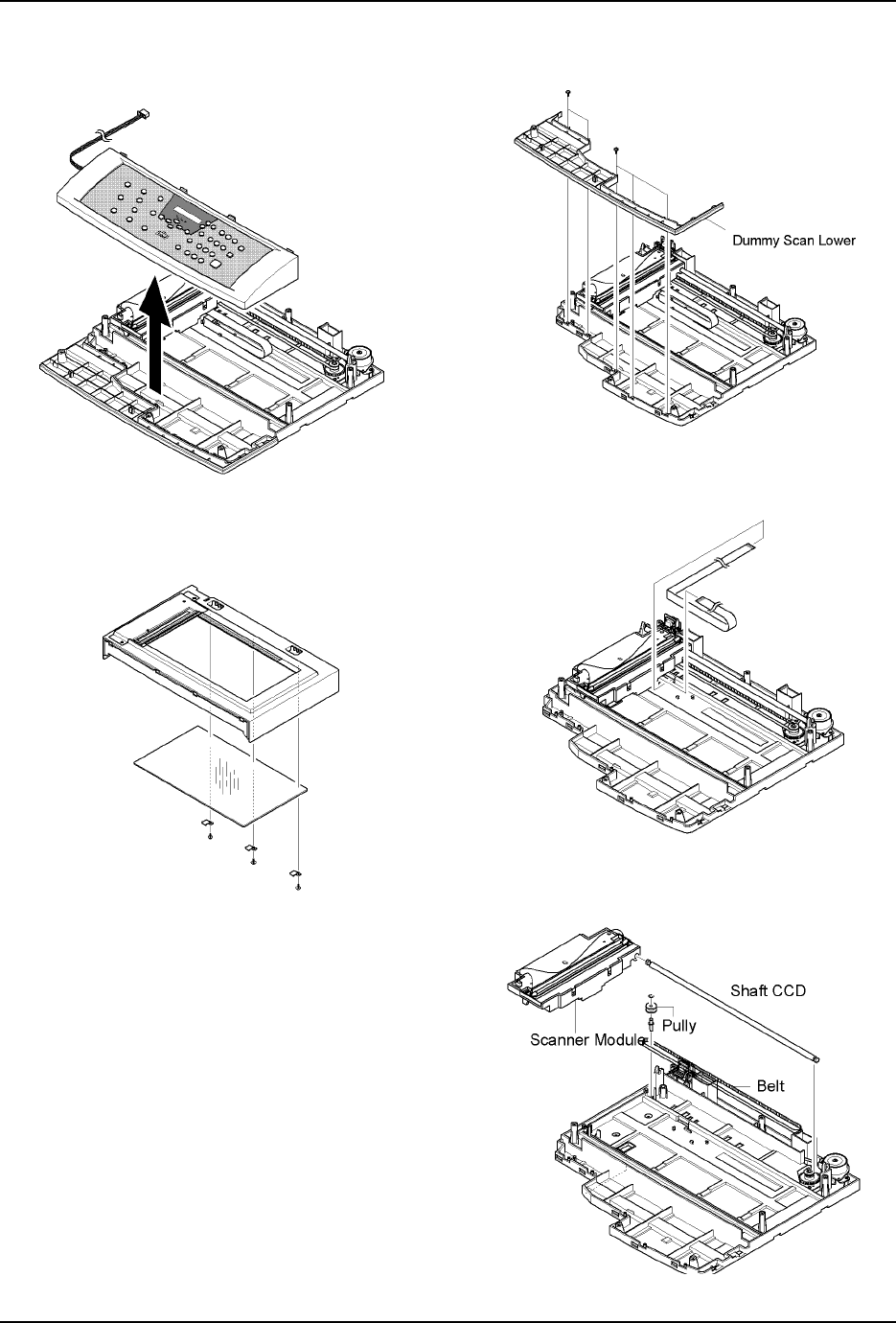 Dummy Scan Lower

Shaft CCD

Pully

Scanner Module

Belt