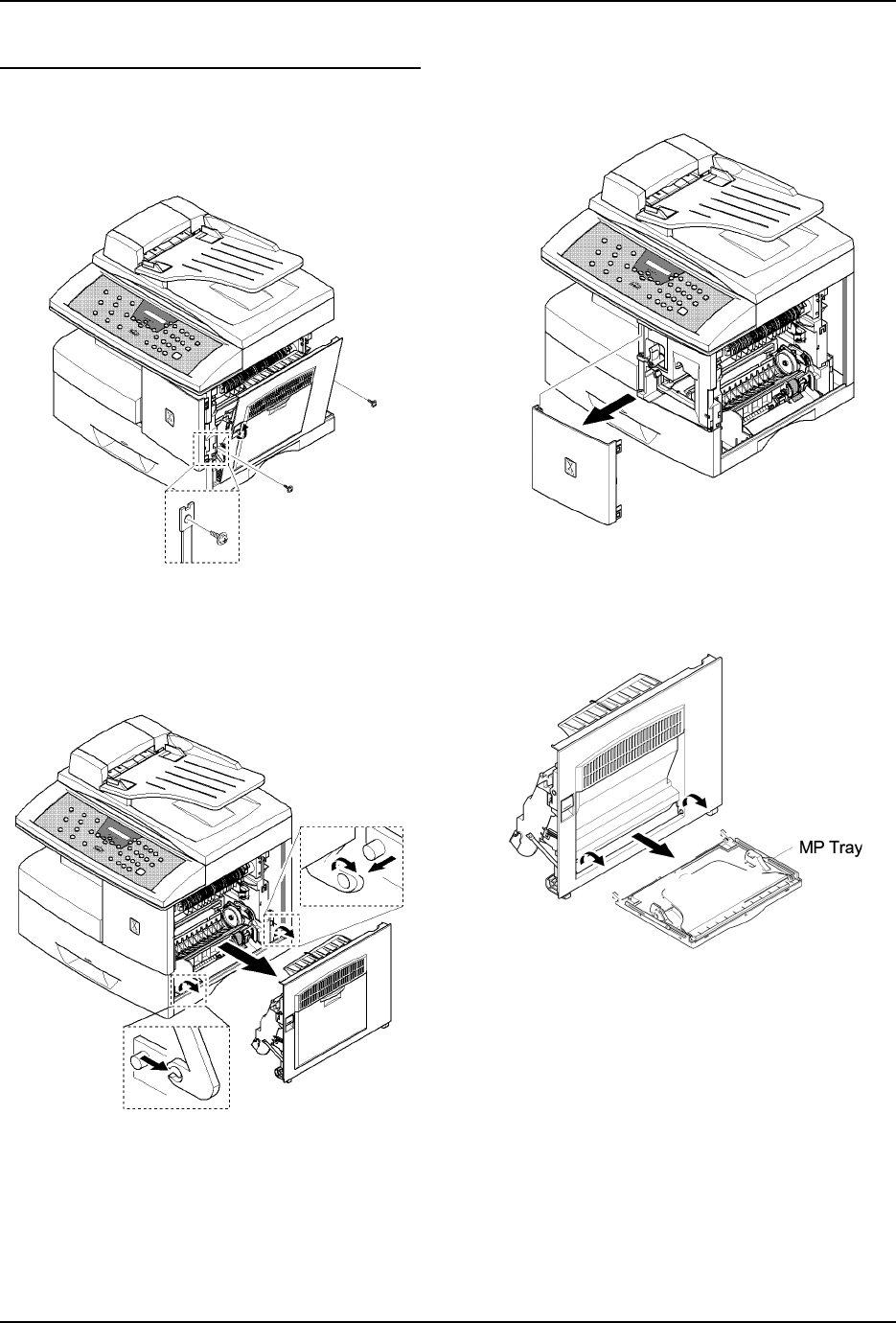 MP Tray