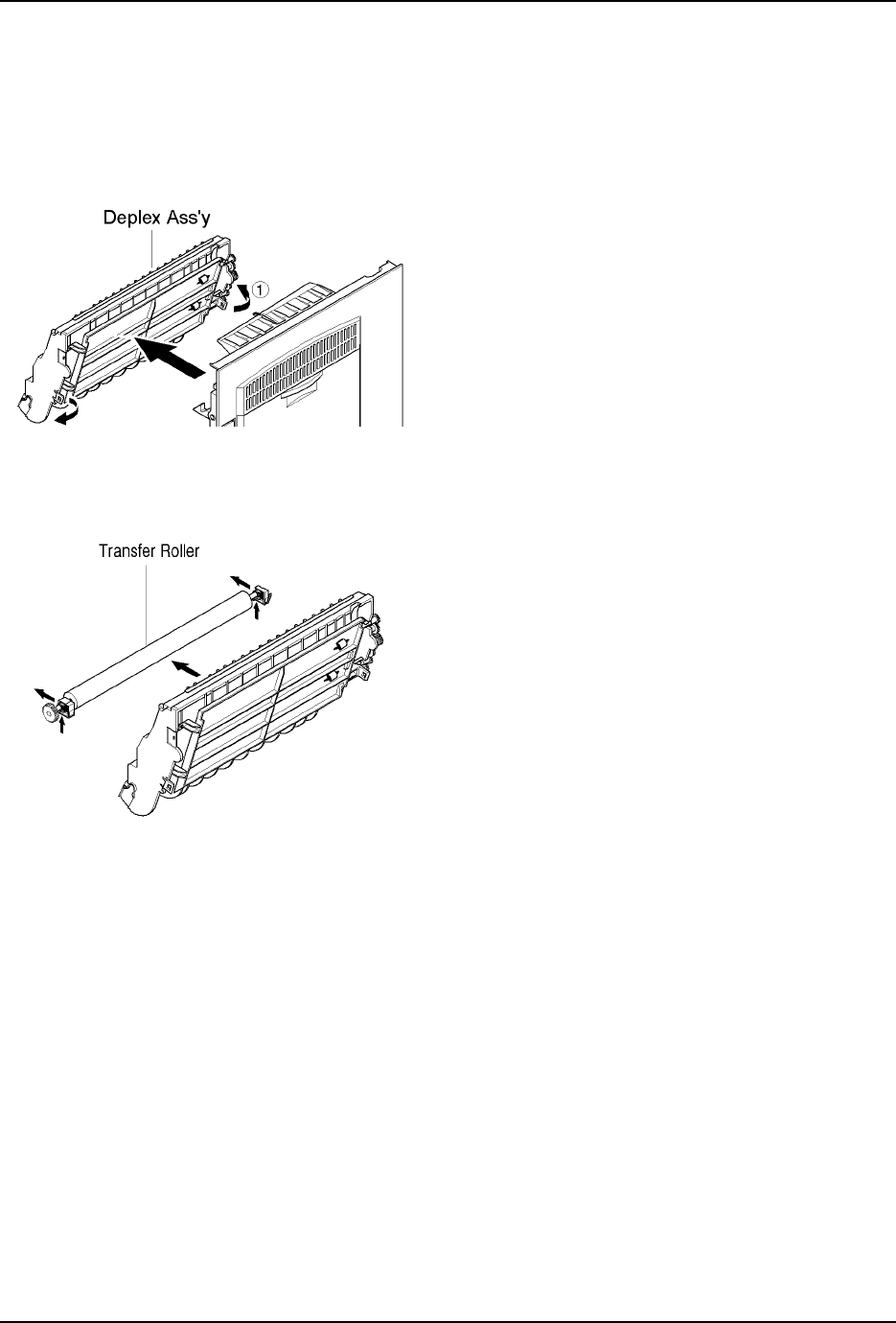 Deplex Ass'y

①

Transfer Roller