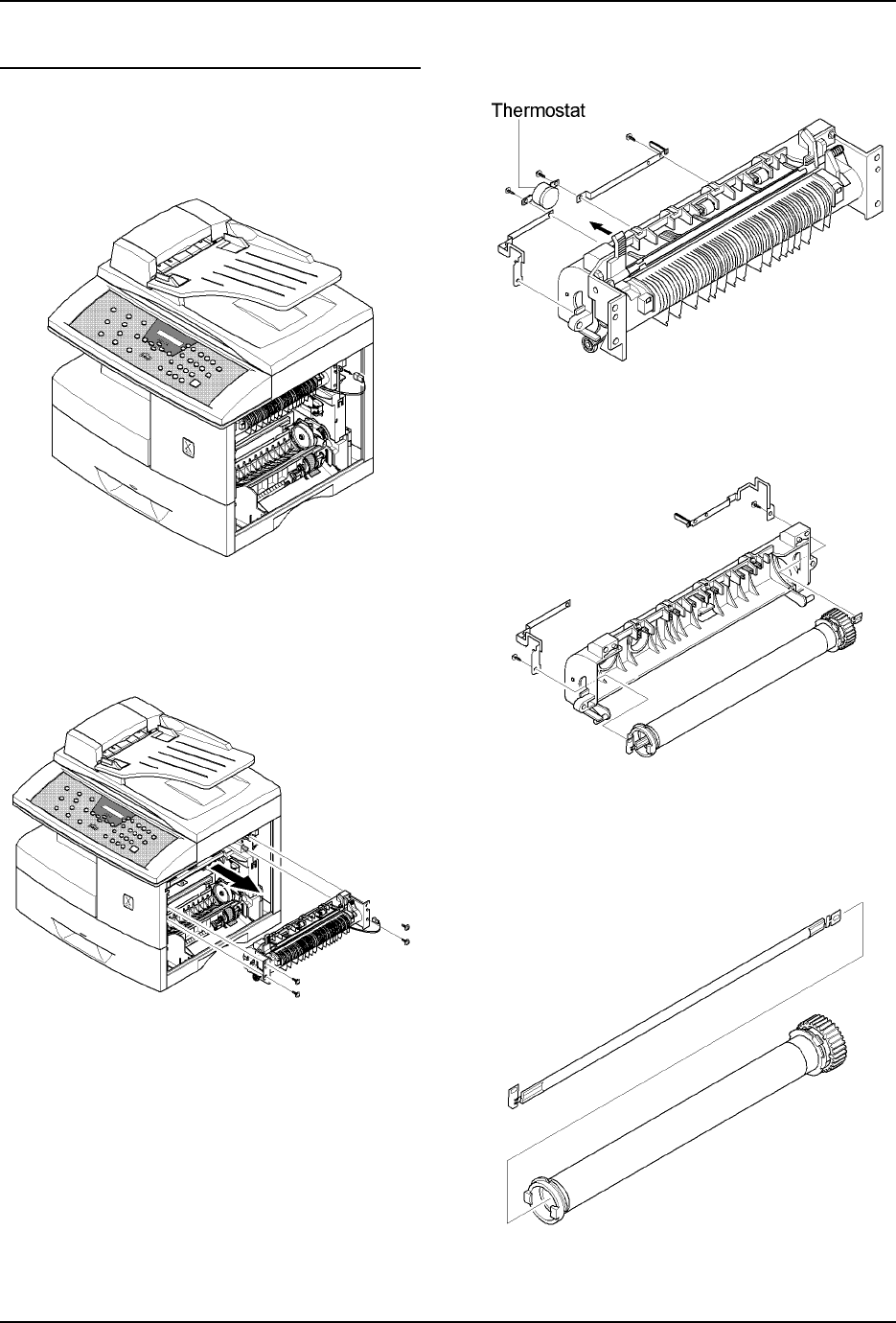 Thermostat