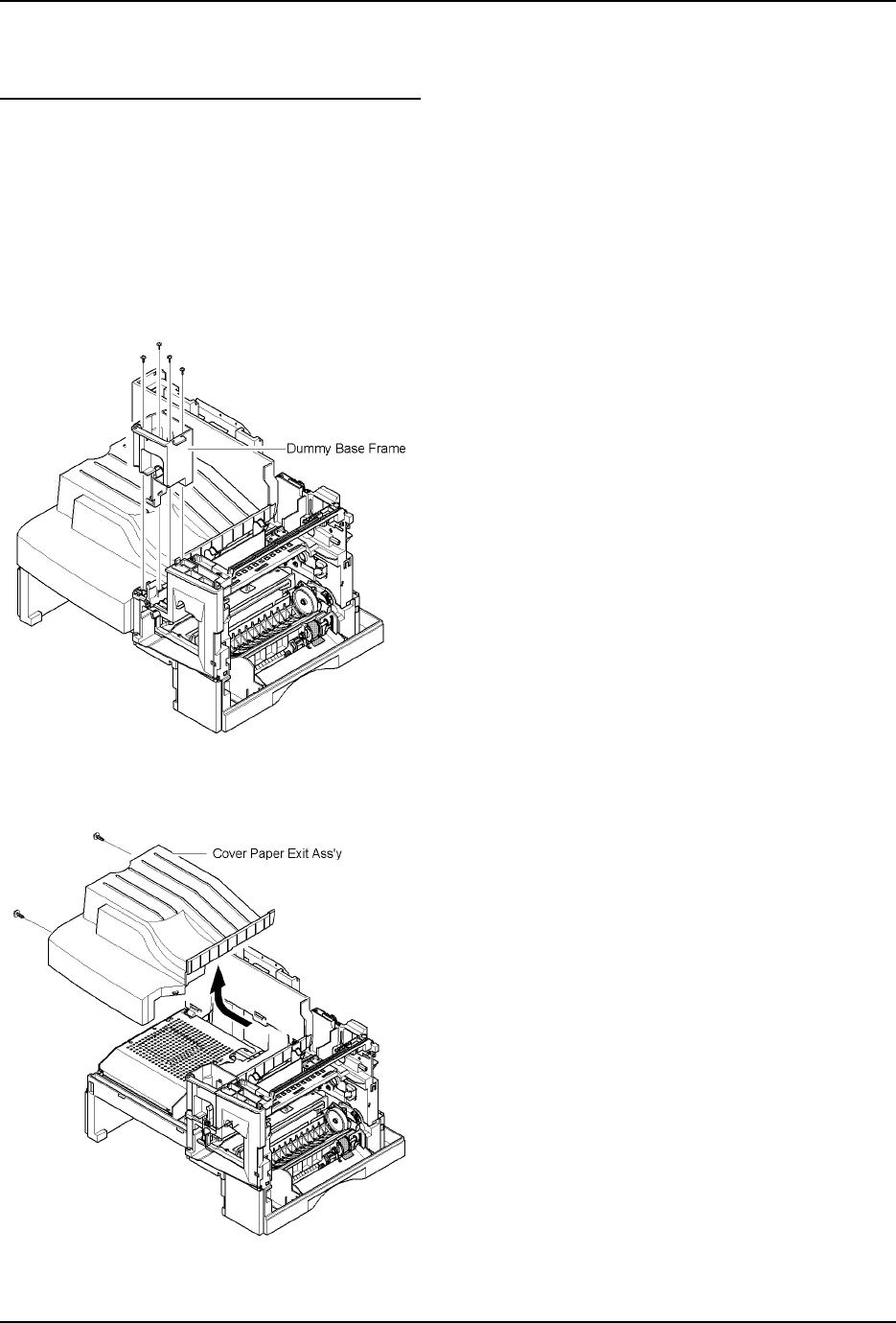 Dummy Base Frame

Cover Paper Exit Ass'y