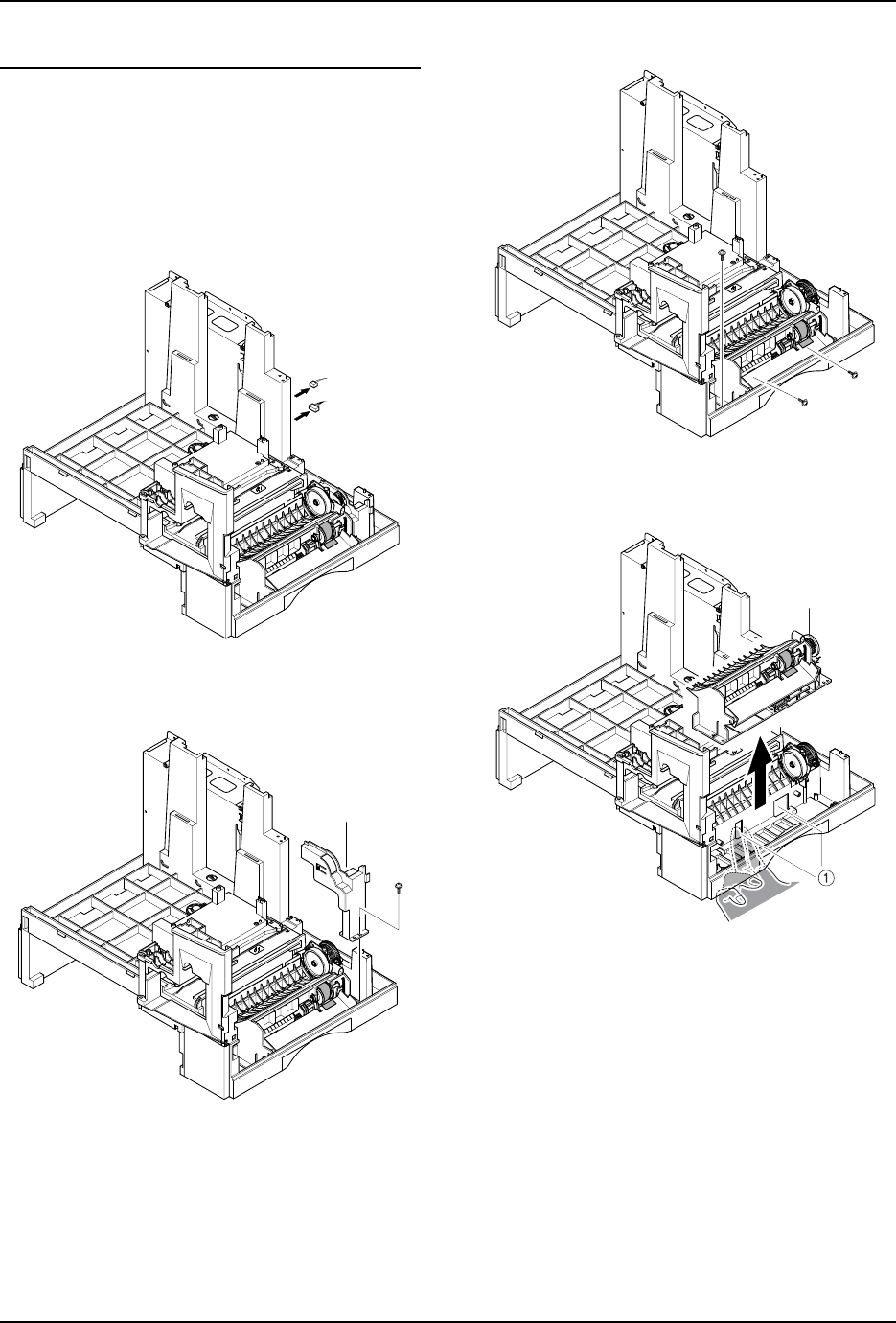 ①