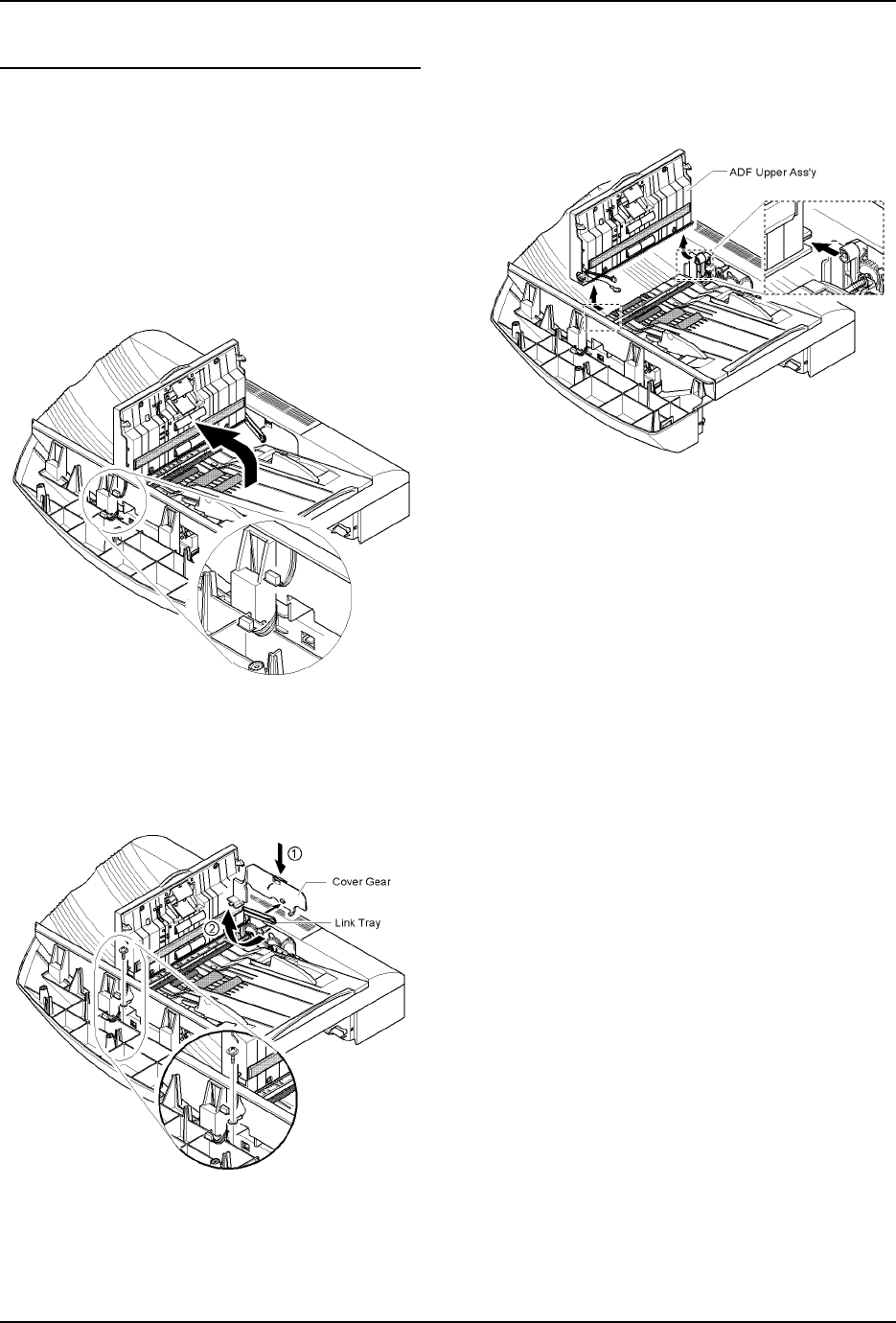 ADF Upper Ass'y

① Cover Gear

② Link Tray