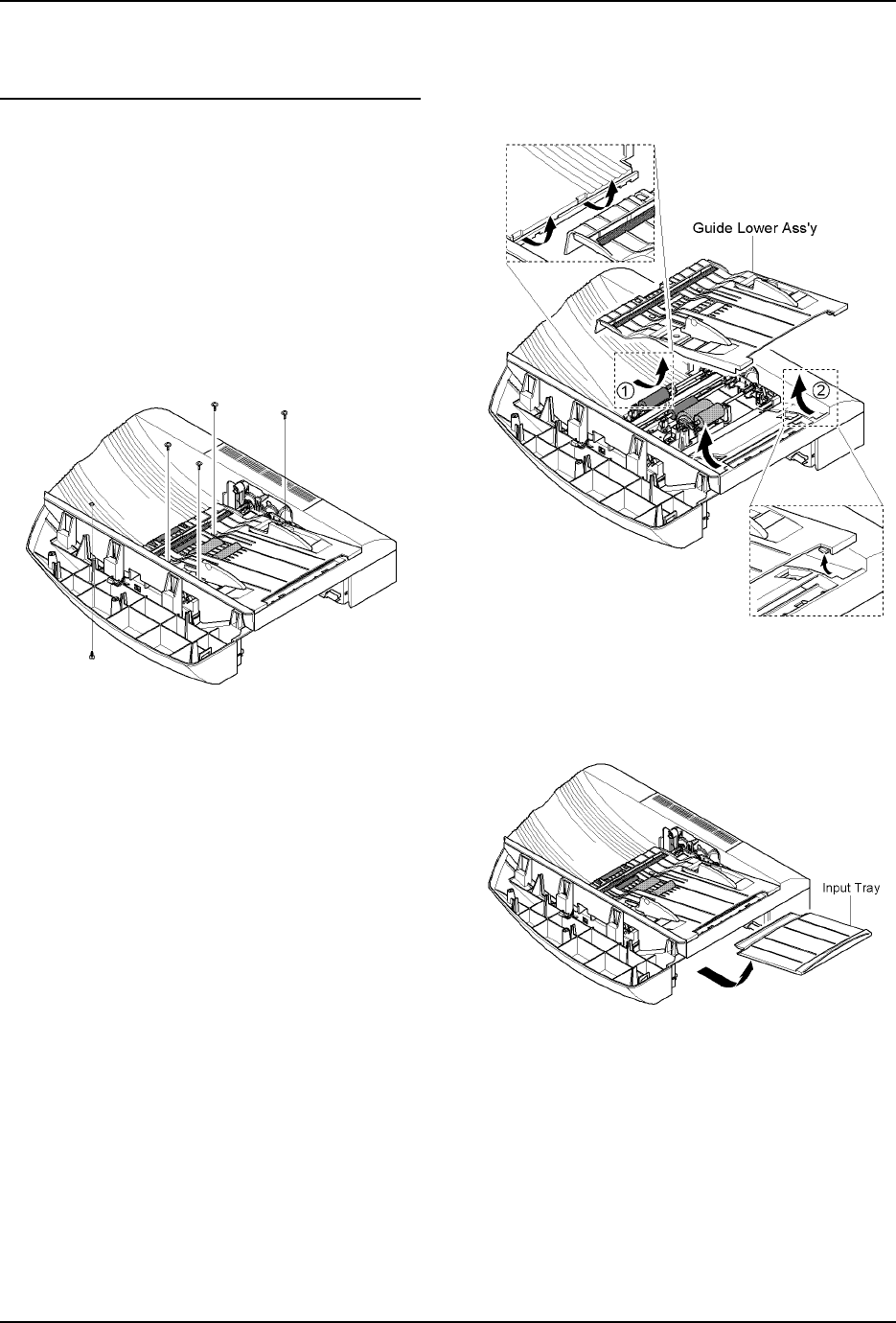 Guide Lower Ass'y

①

②

Input Tray