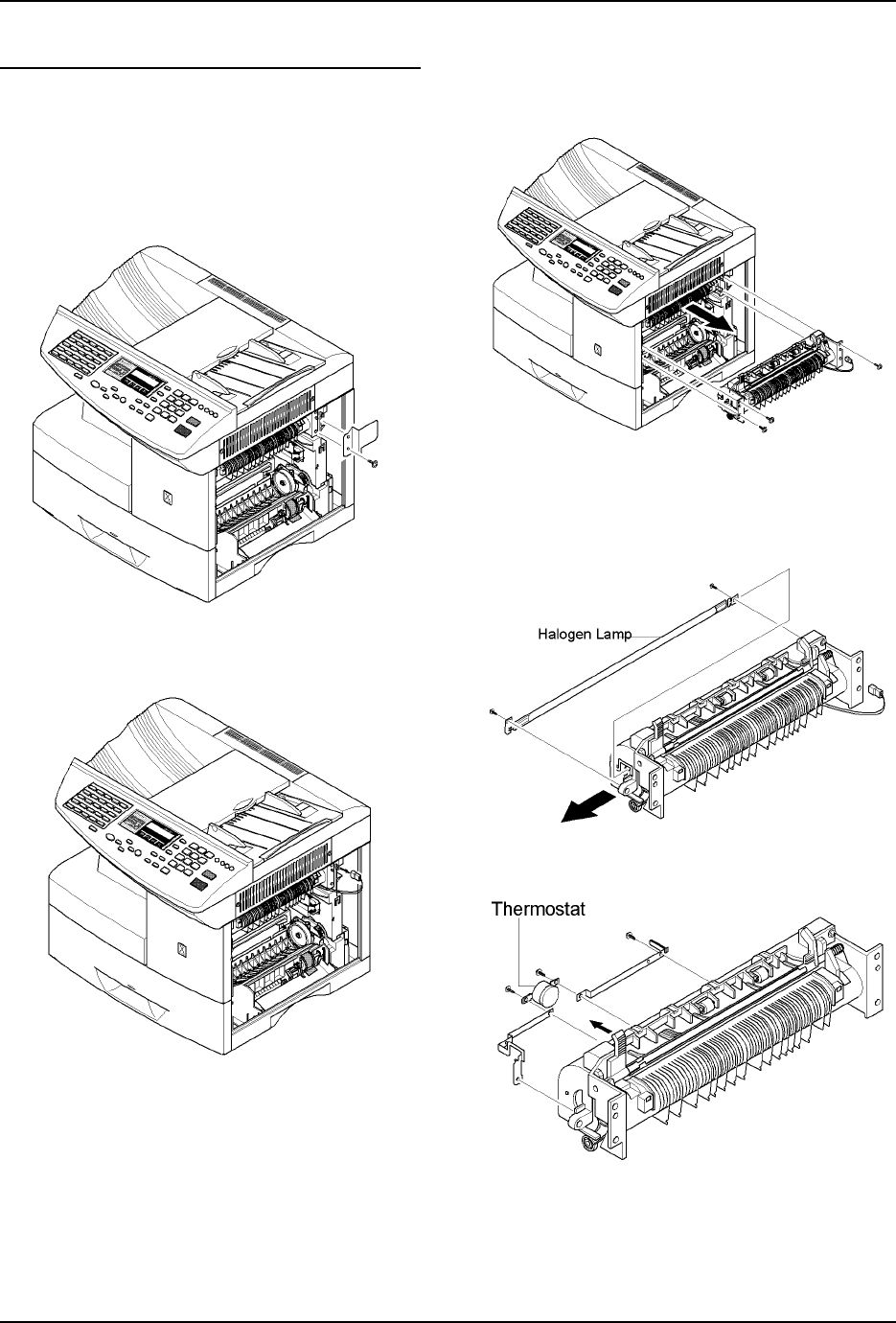 Halogen Lamp

Thermostat