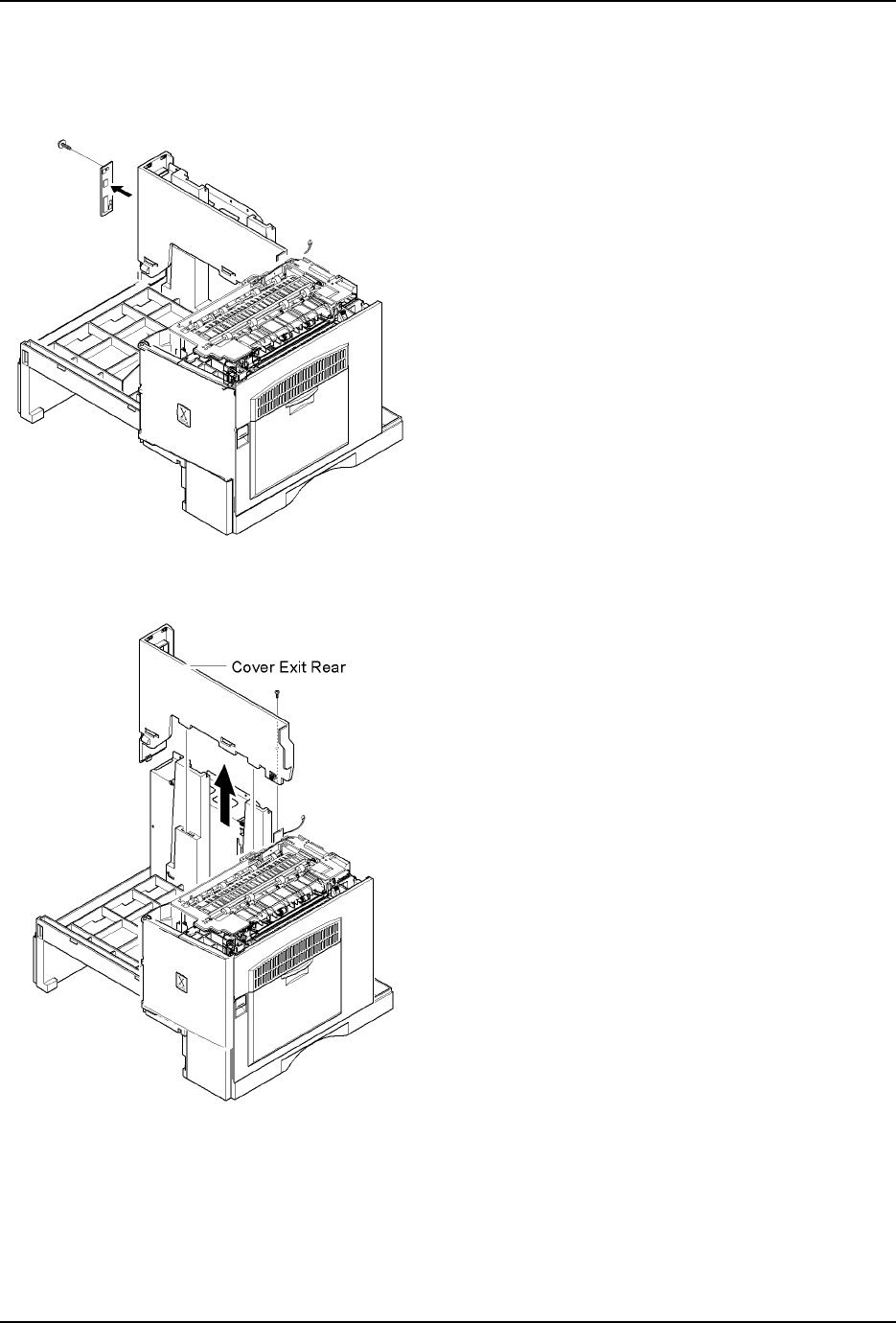 Cover Exit Rear