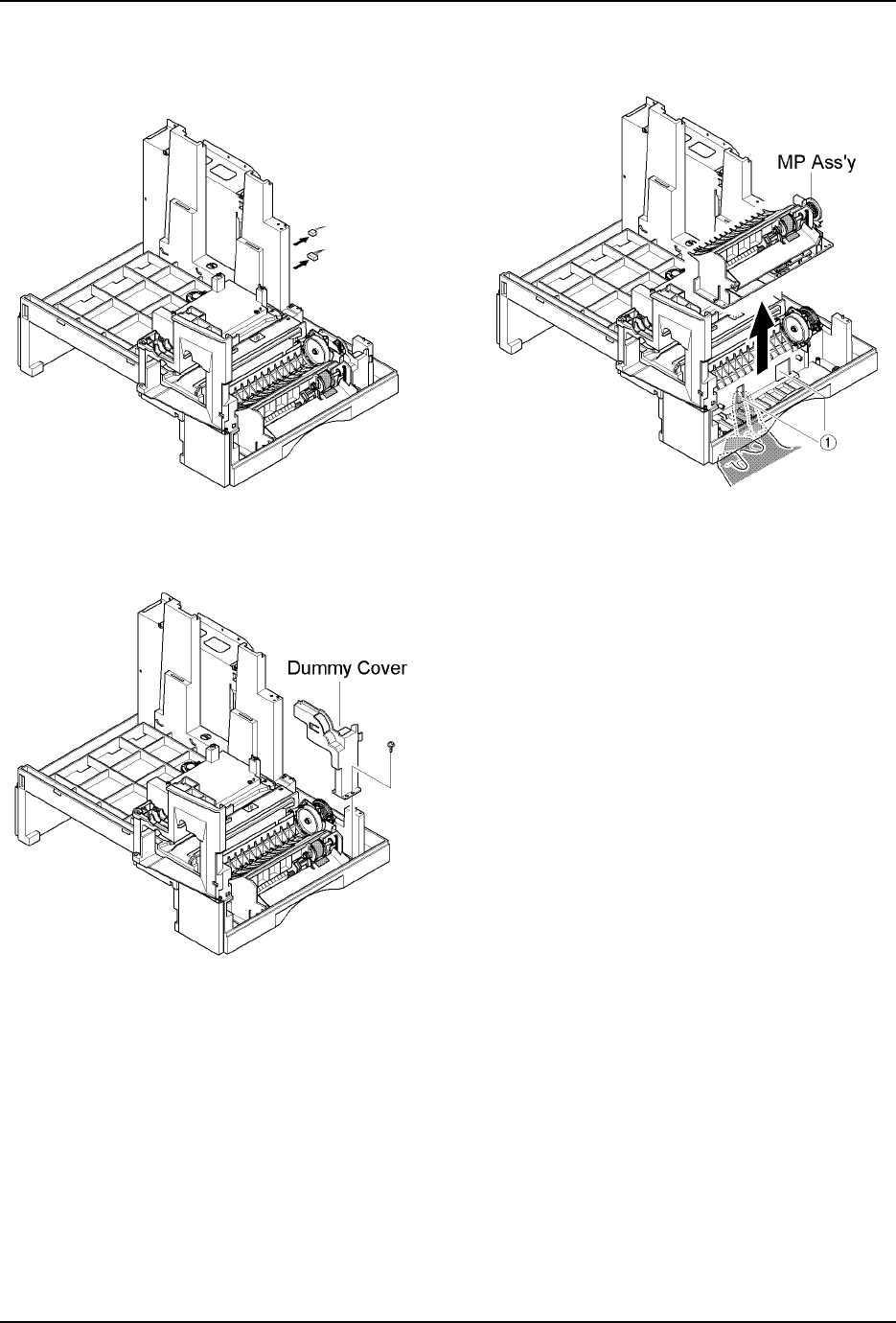 MP Ass'y

①

Dummy Cover