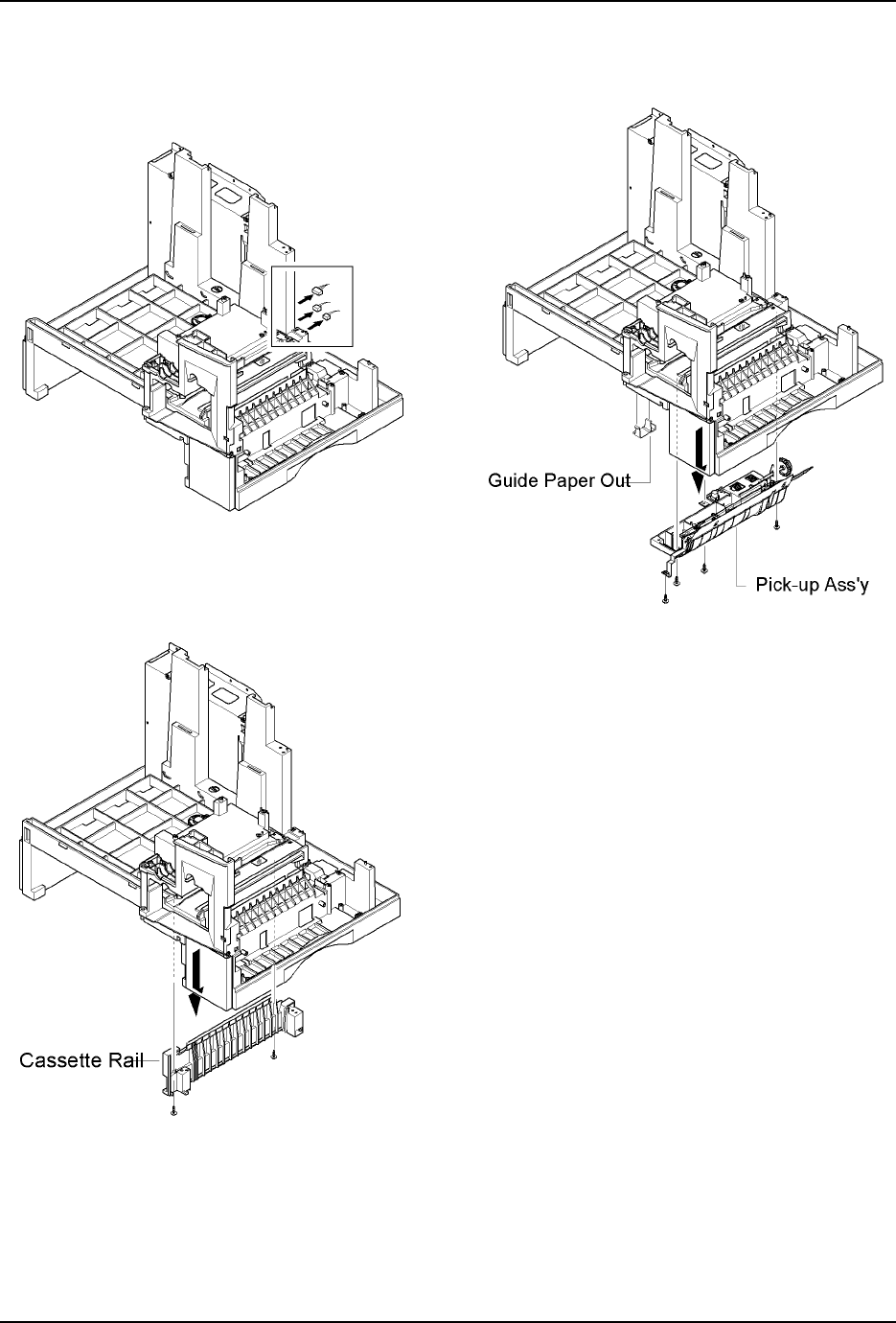 Guide Paper Out

Pick-up Ass'y

Cassette Rail