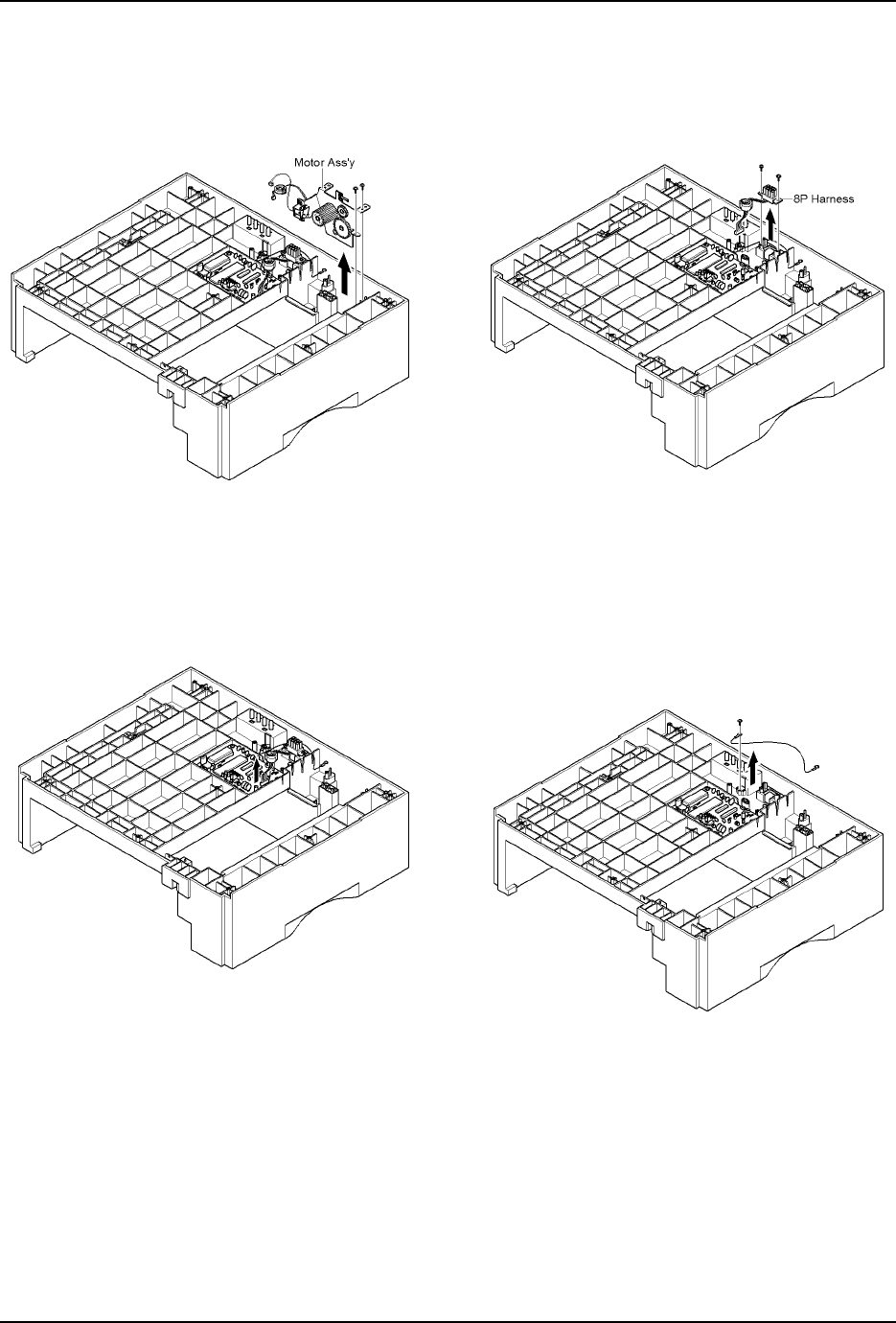 Motor Ass'y

8P Harness