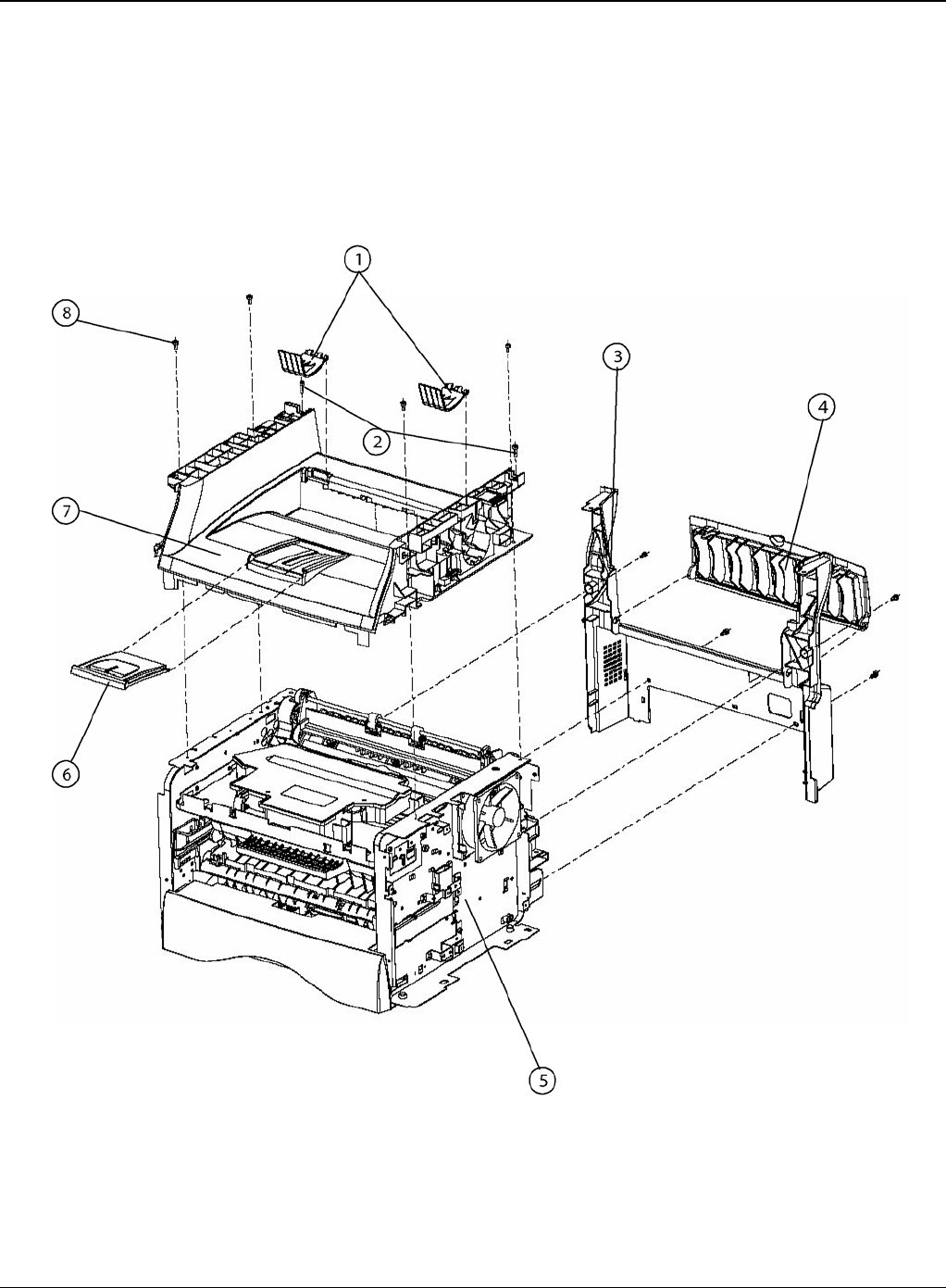 1
8
3
2
4
7
6
5