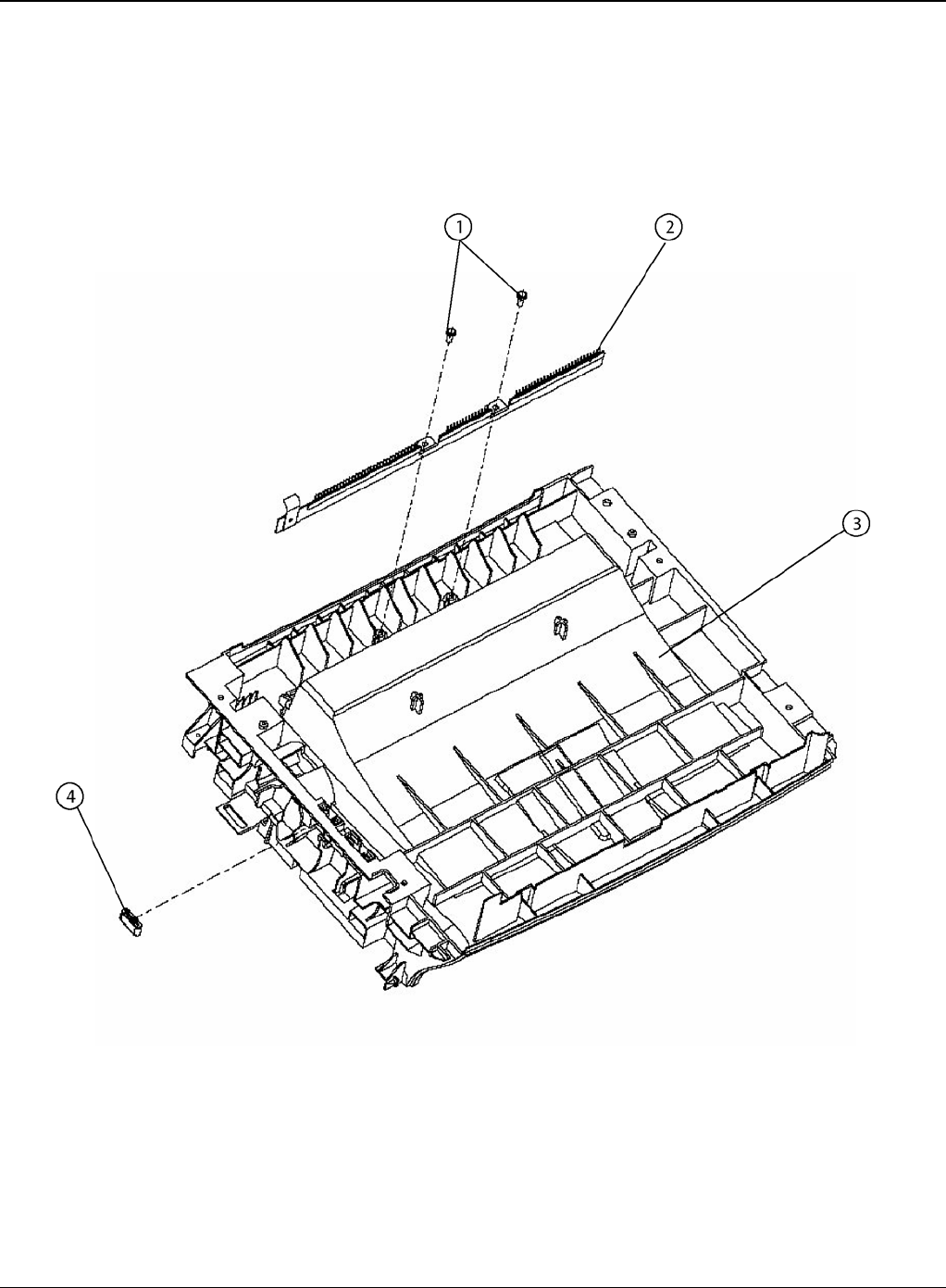 1
2
3
4