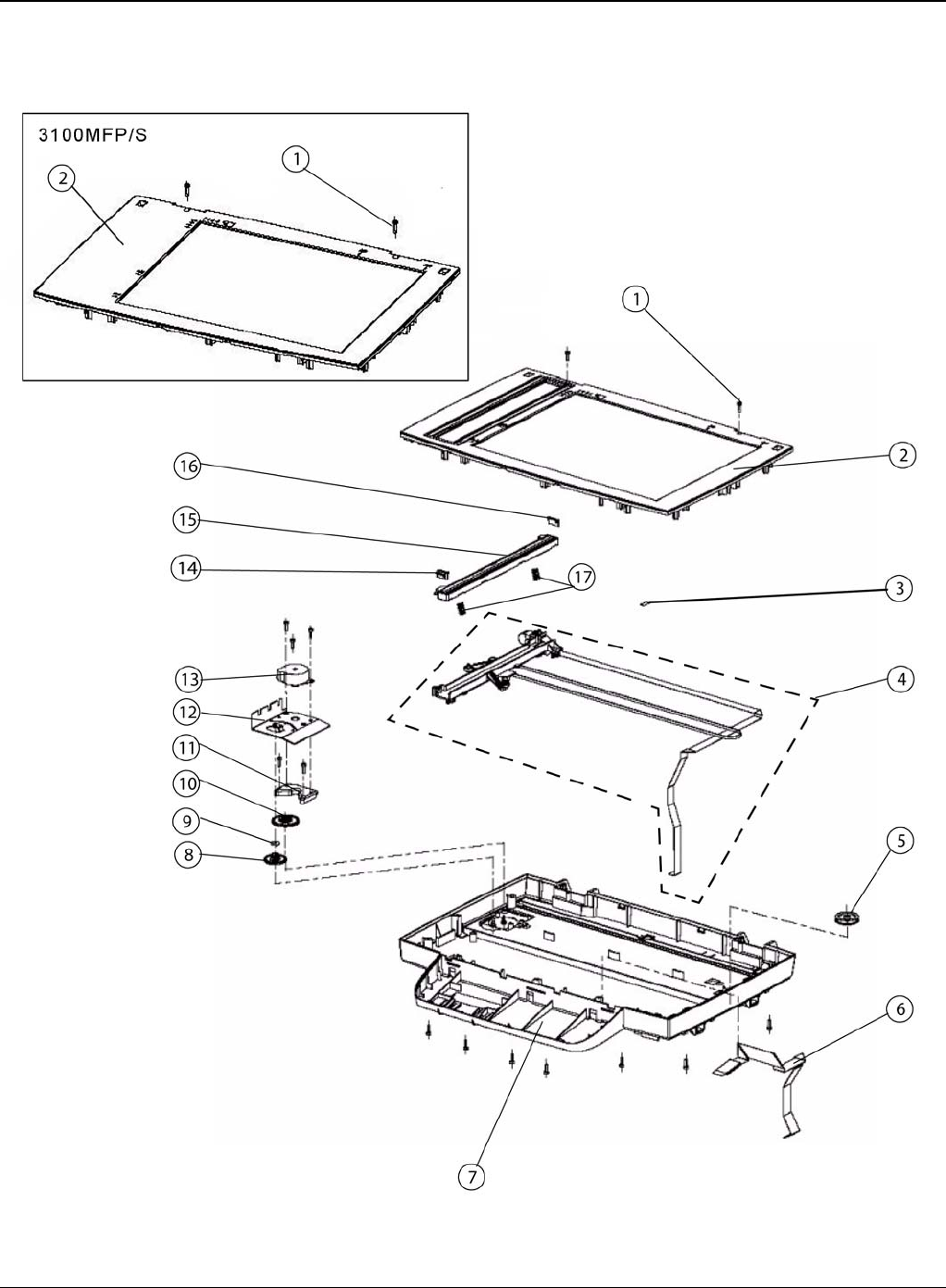 3100MFP/S

2

1

1

2

16

15

14

17

3

13

12

11

10

9

8

4

5

6

7