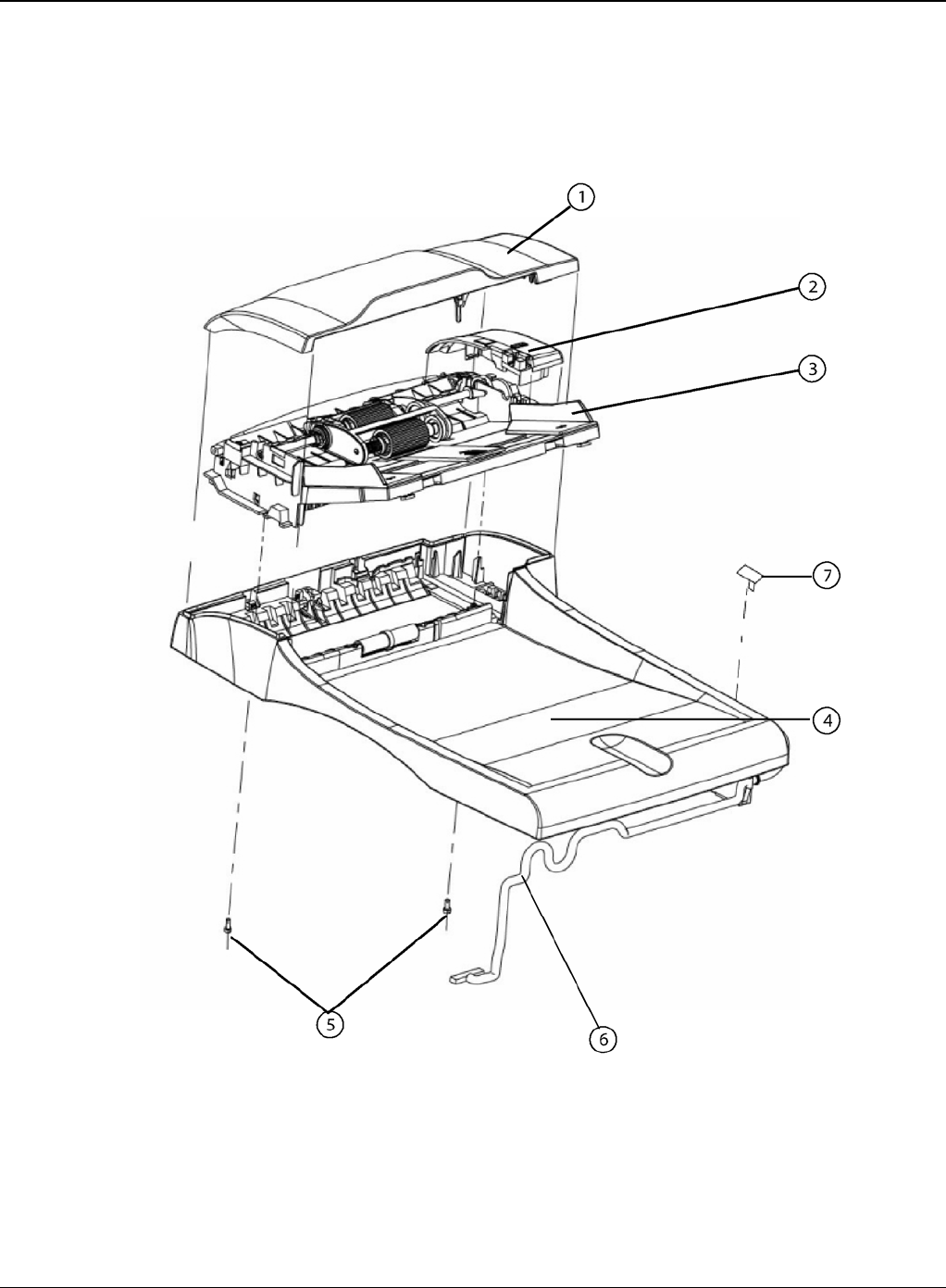 1
2
3
7
4
5
6