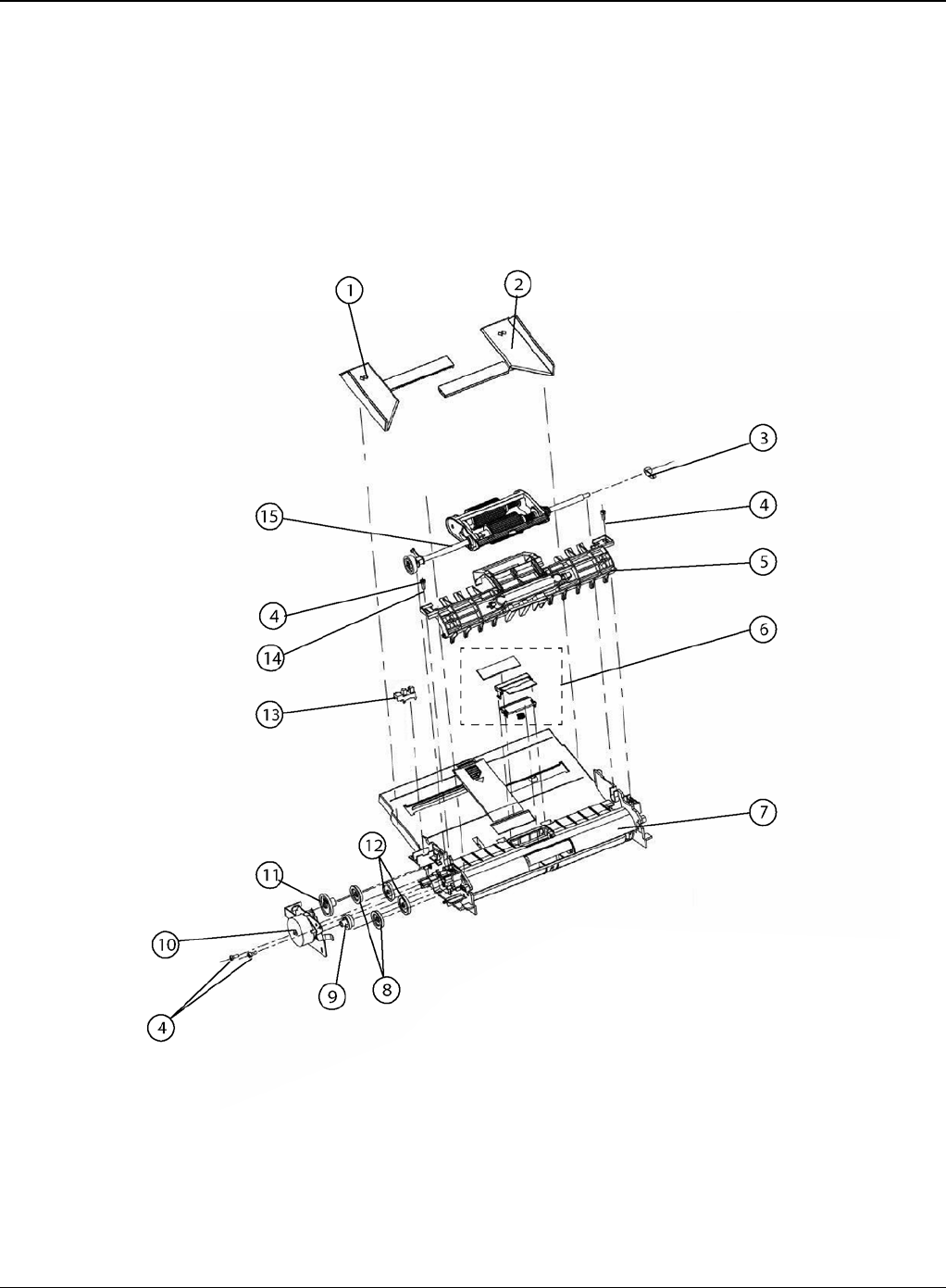 1
2
3
15
4
5
4
14
6
13
7
12
11
10
9
8
4