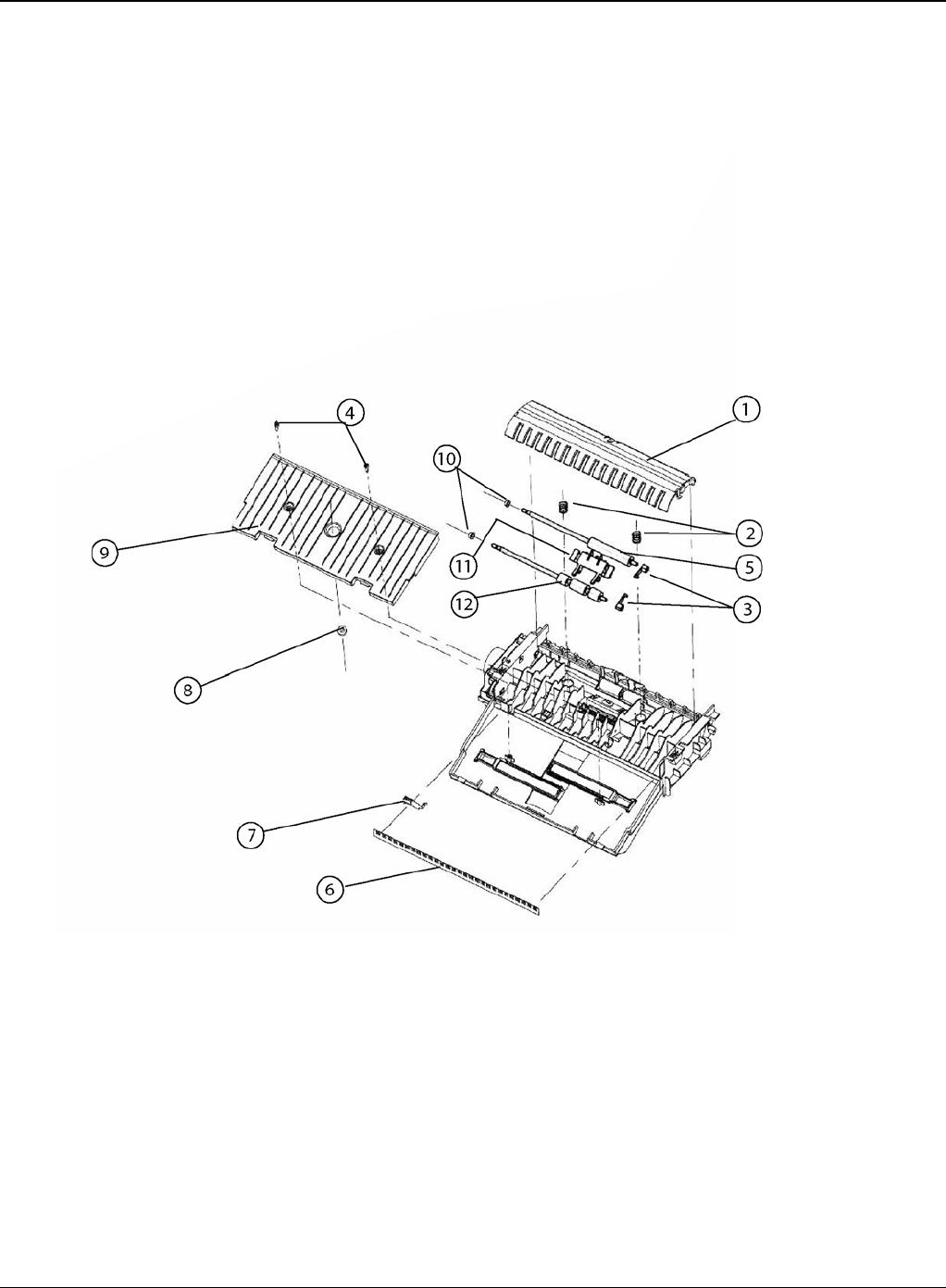 4
1
10
2
9
11
5
12
3
8
7
6