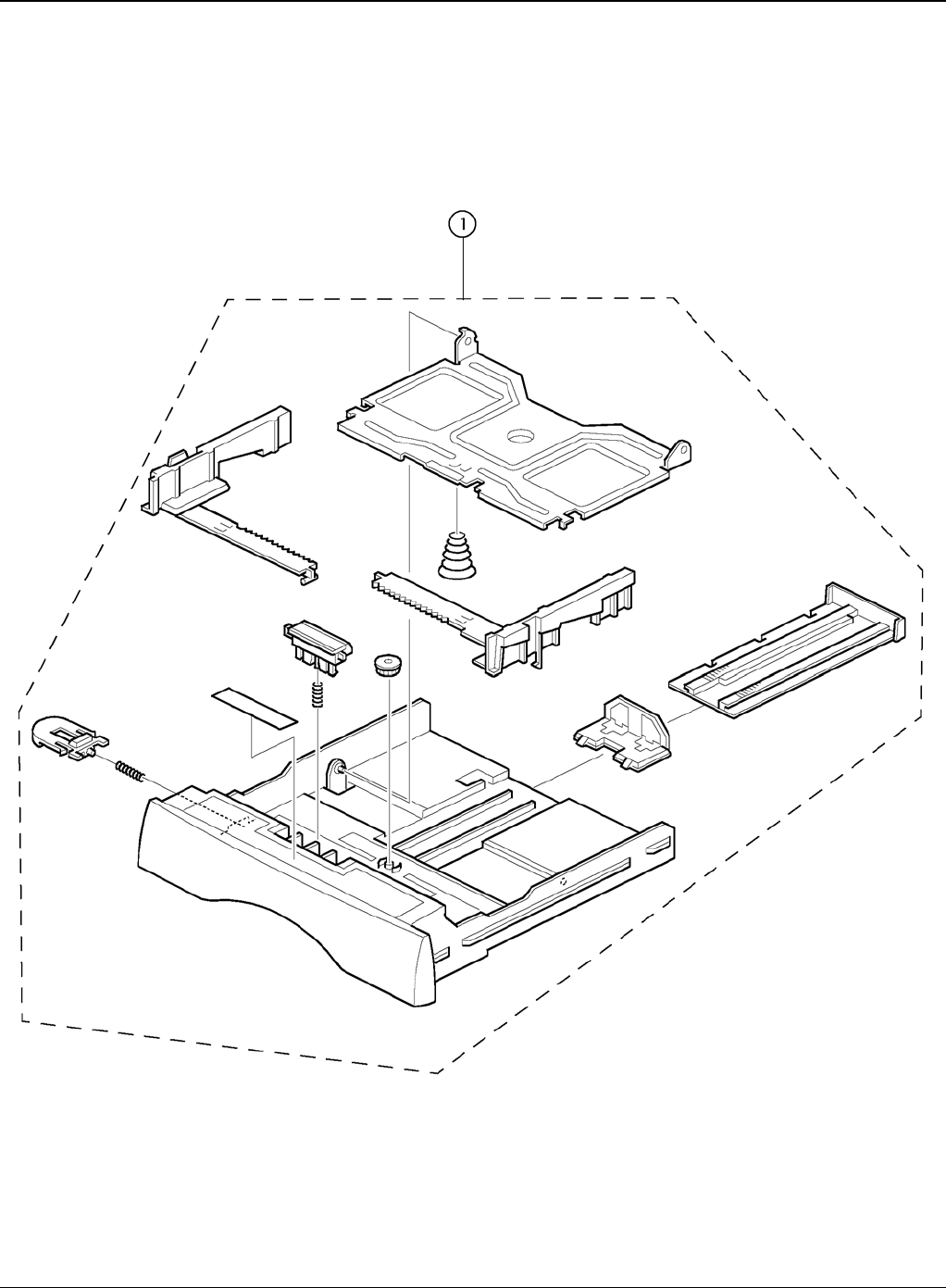 1