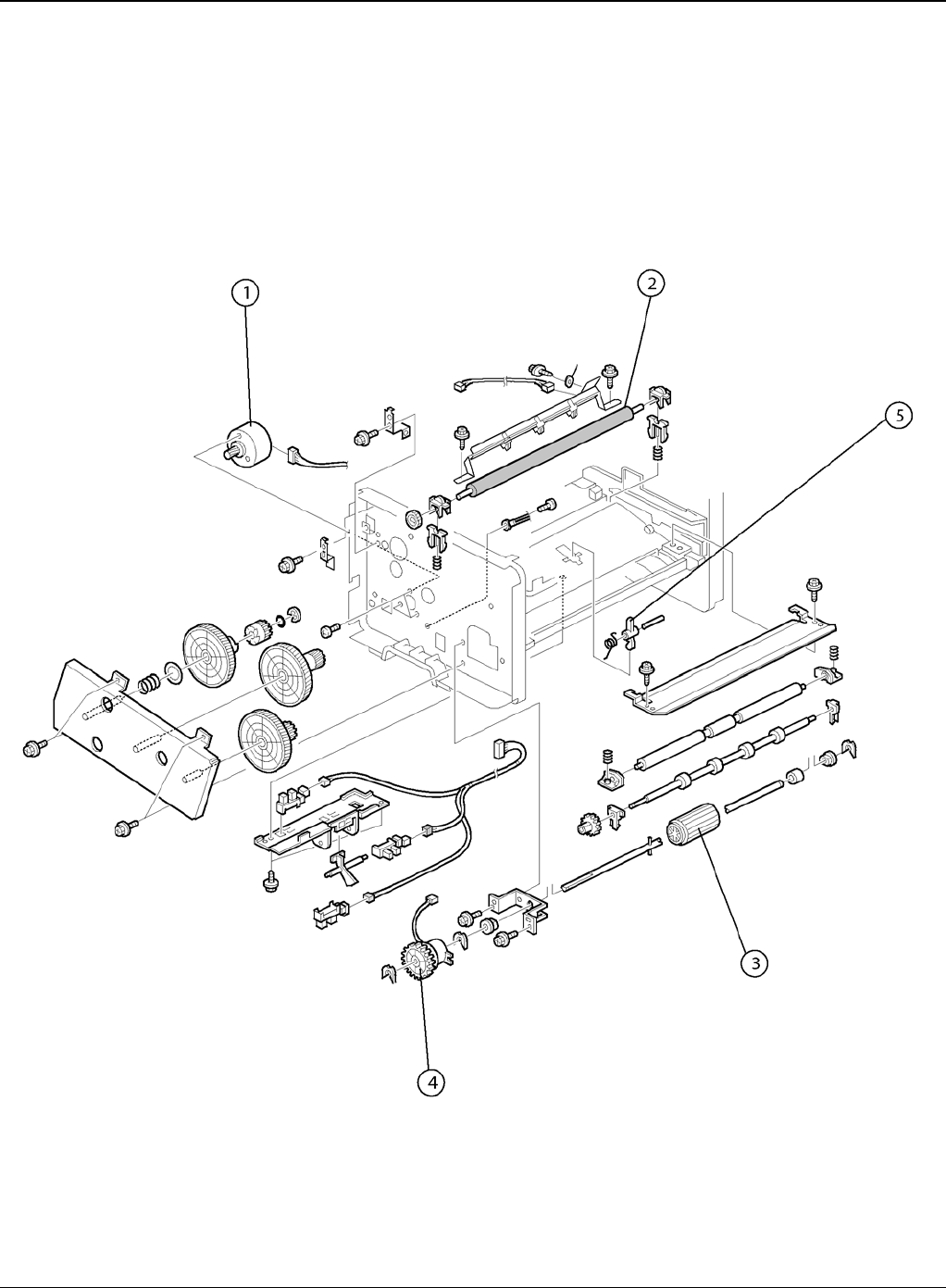 1

2

5

3

4