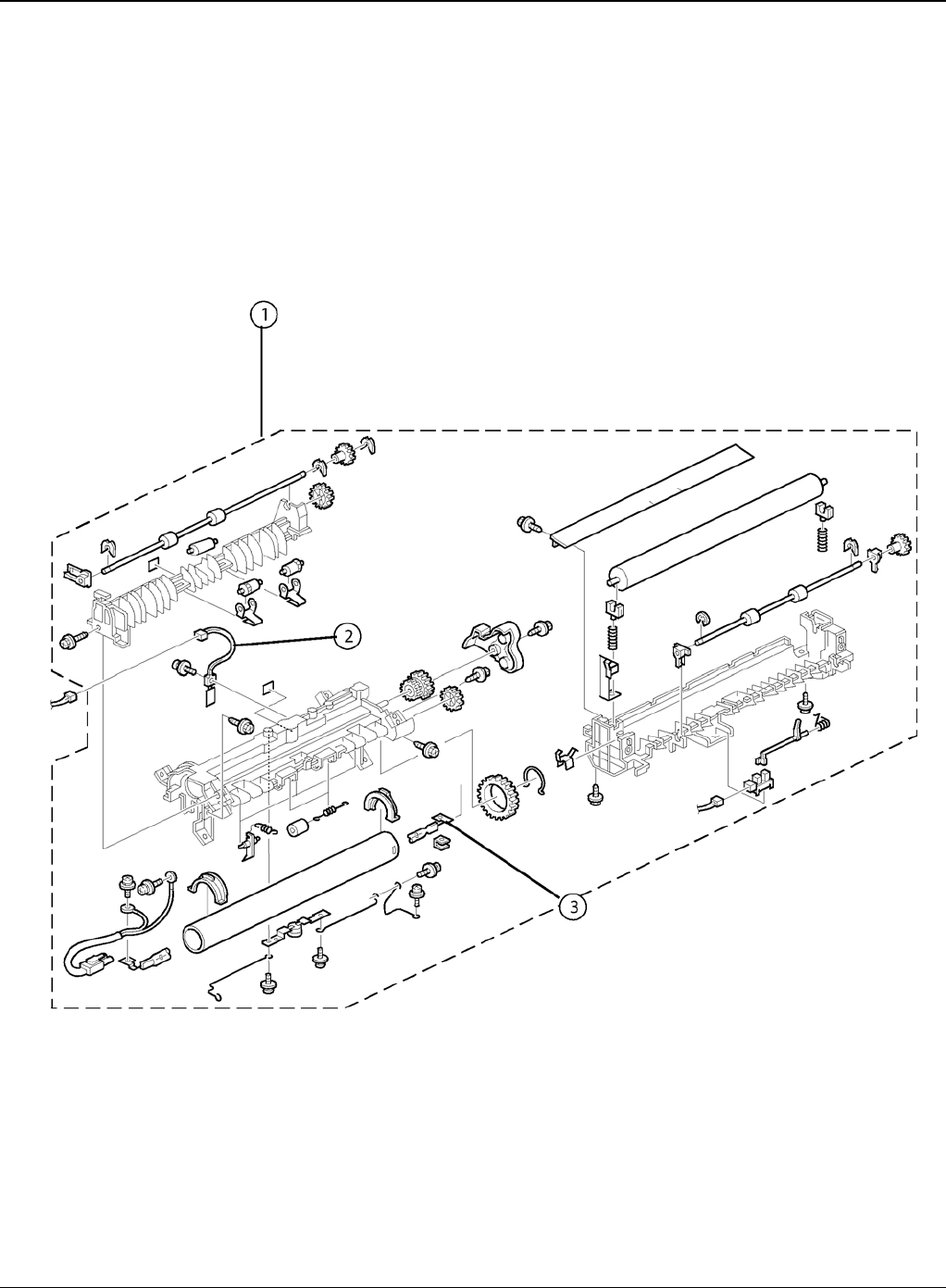 1

2

3