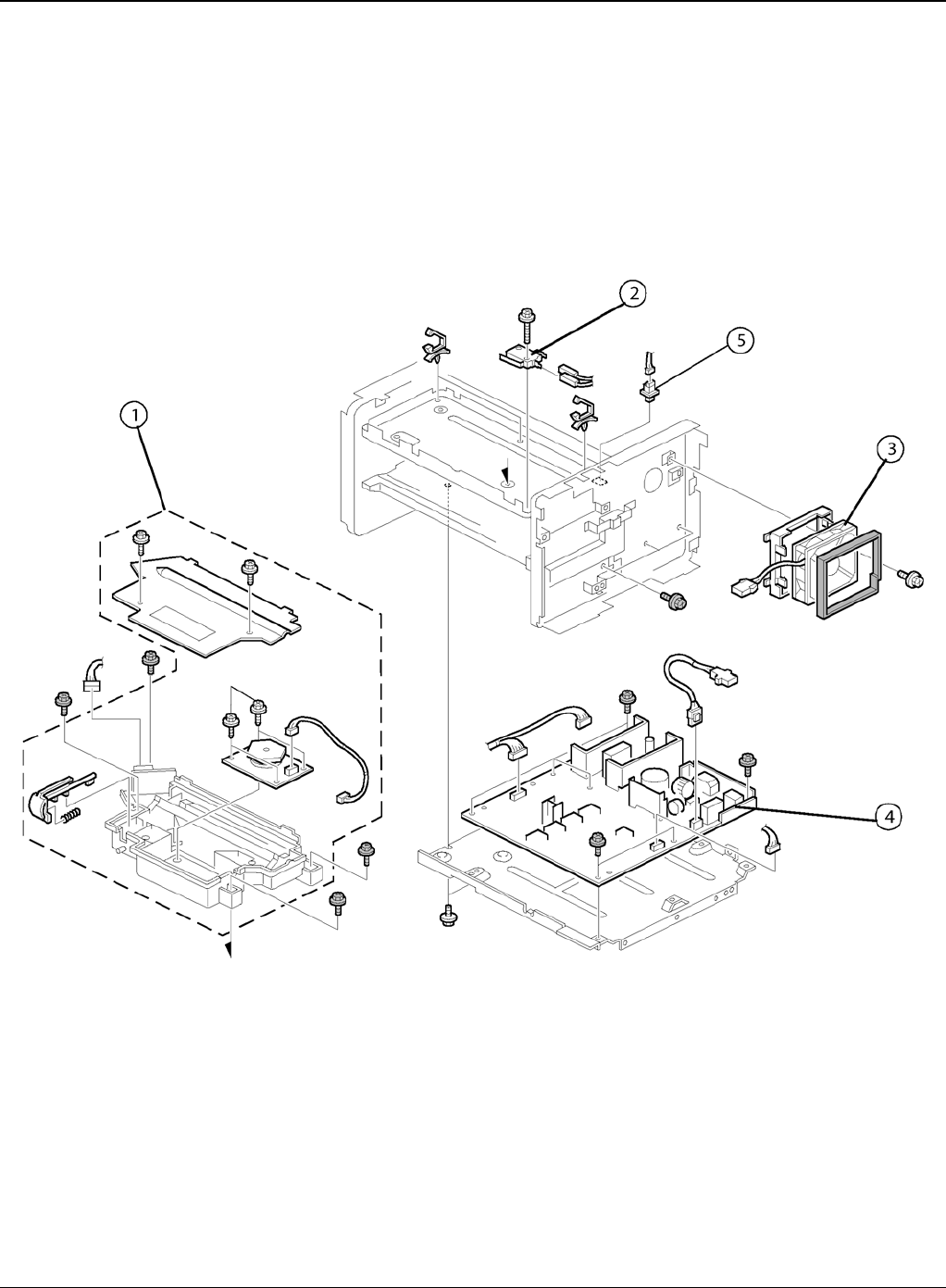 2

5

1

3

4