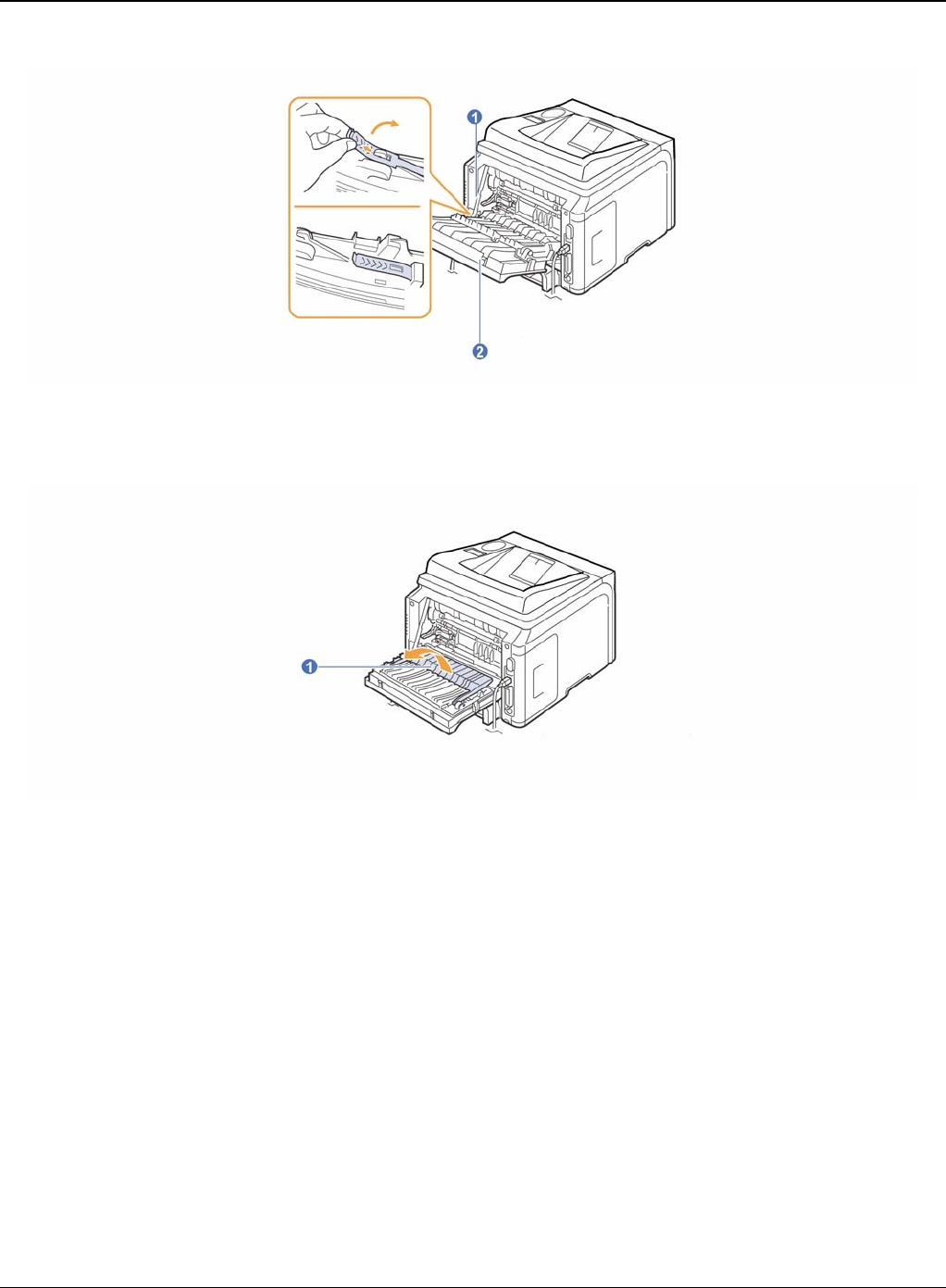 1
2
1